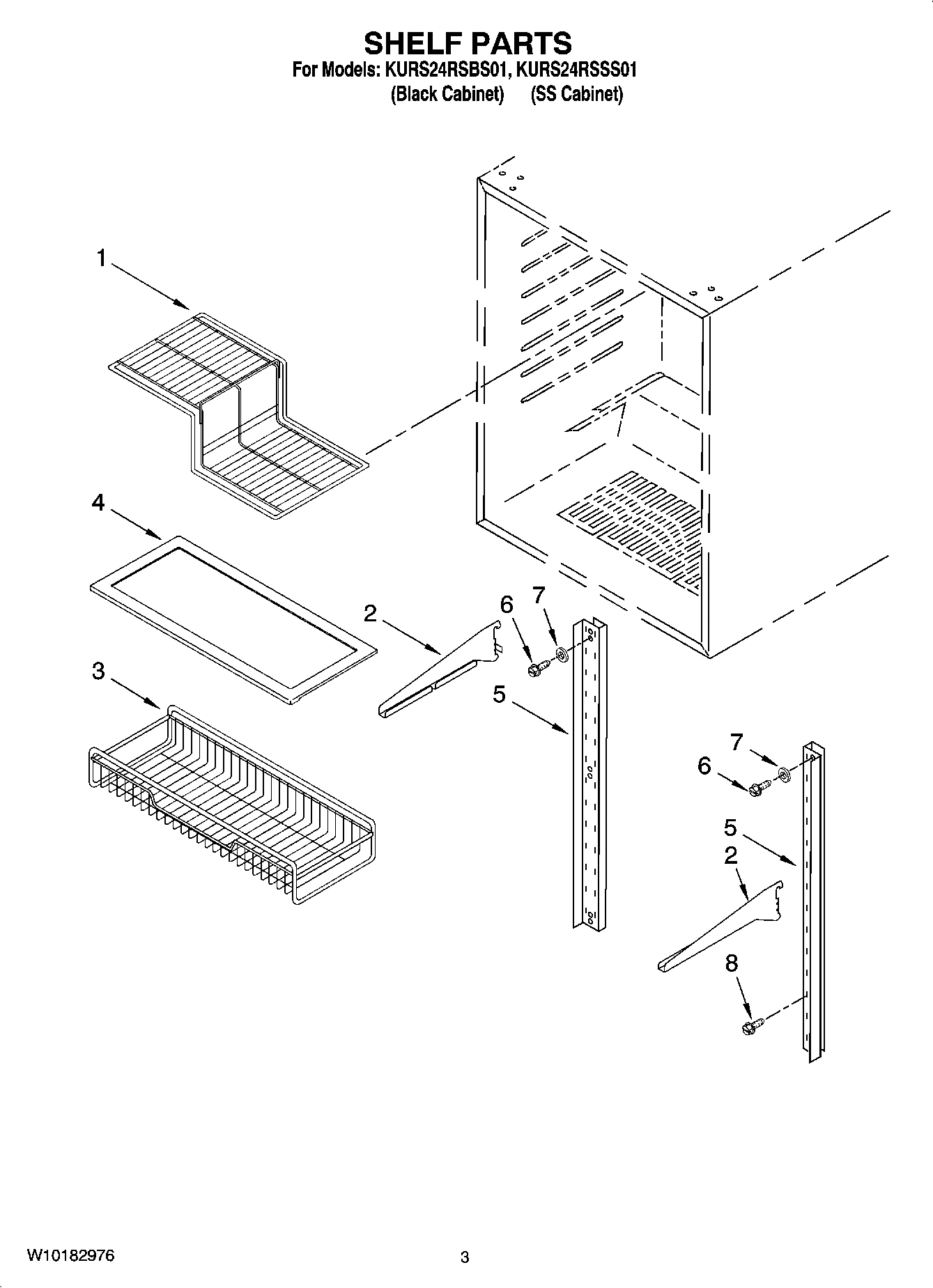 SHELF PARTS

For Models: KURS24RSBS01, KURS24RSSS01
(Black Cabinet) (SS Cabinet)

1

4

2

6

7

3

5

7

6

5

2

8

W10182976

3