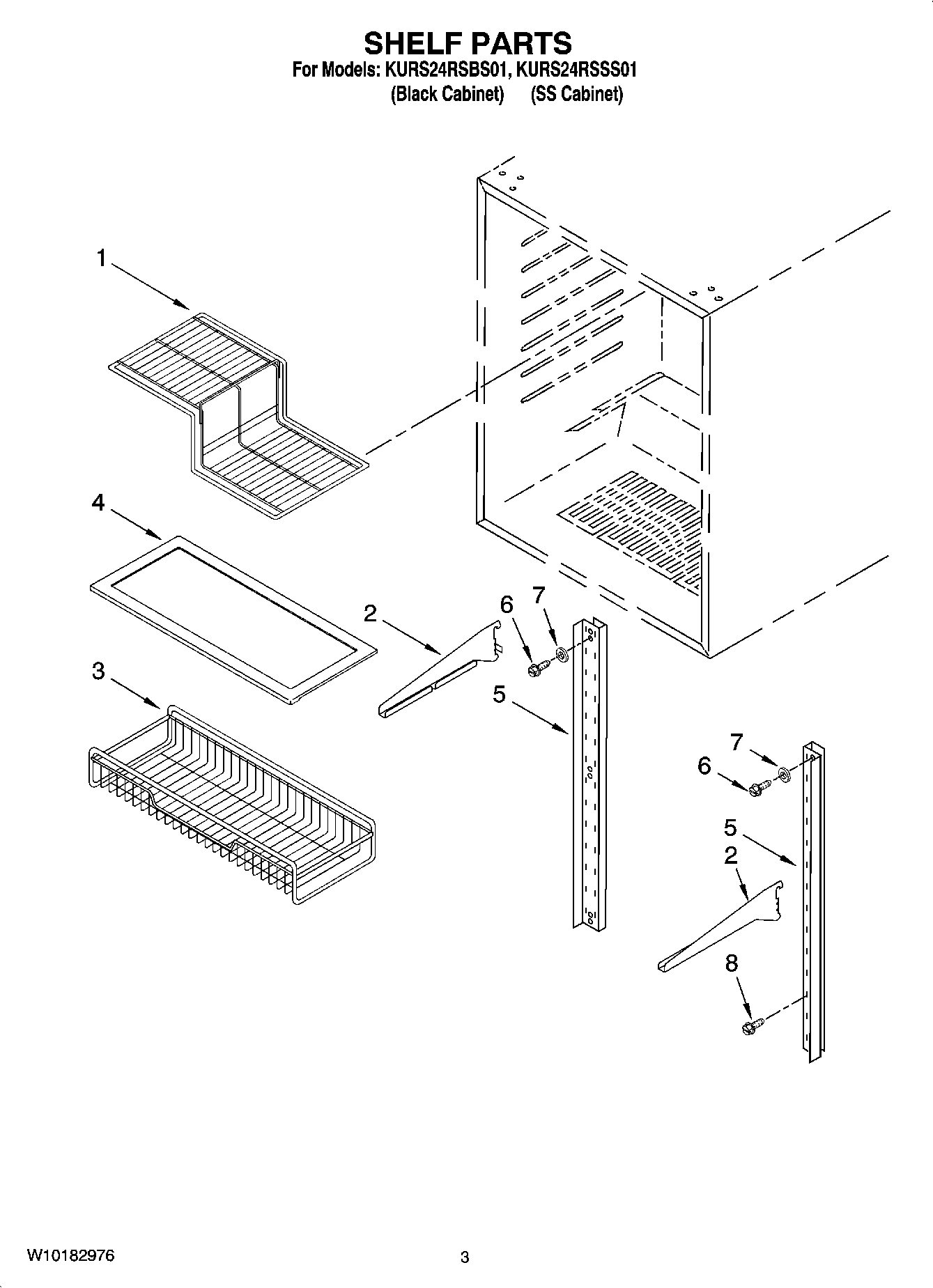 SHELF PARTS
For Models: KURS24RSBS01, KURS24RSSS01
(Black Cabinet) (SS Cabinet)

1

4

2

6

7

3

5

7

6

5

2

8

W10182976

3