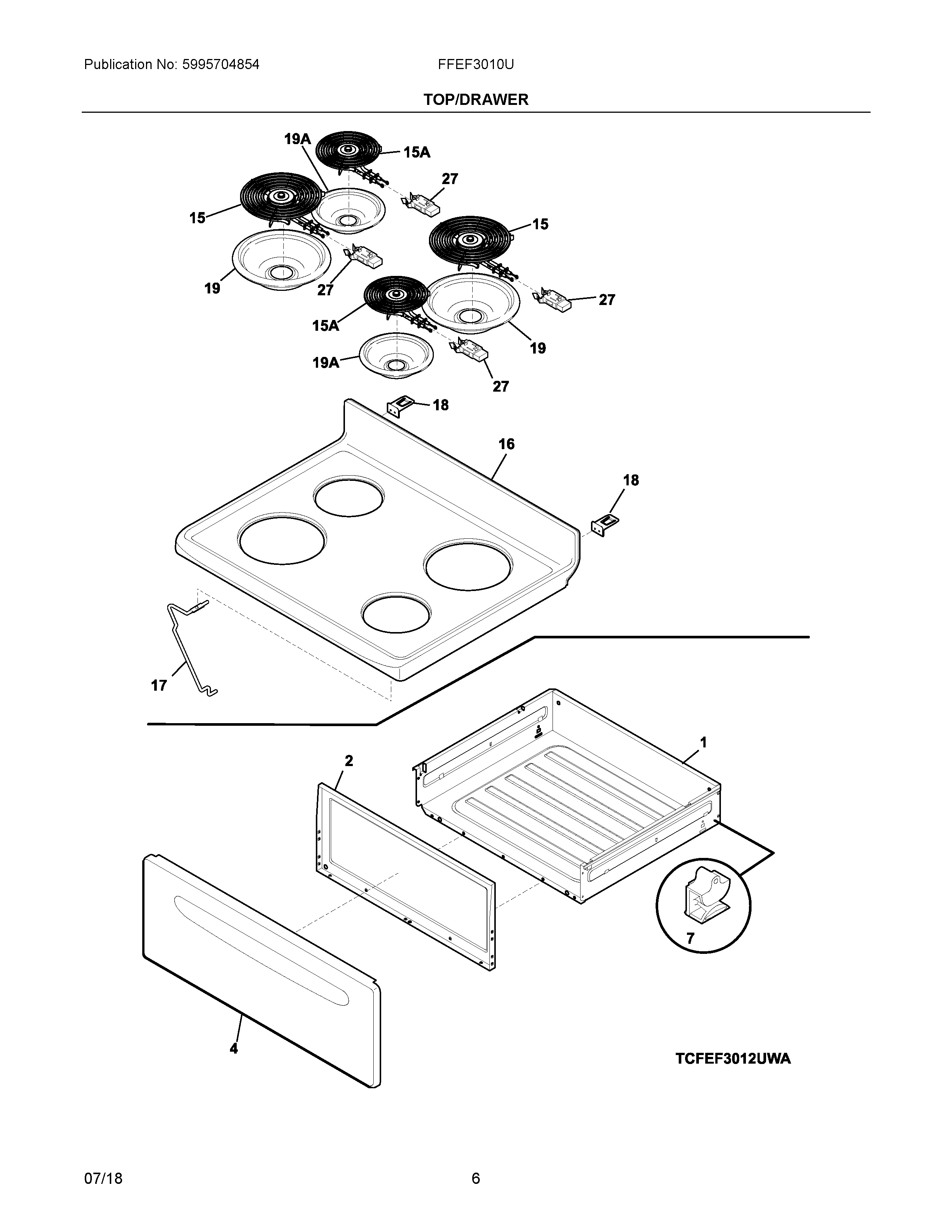 Publication No: 5995704854

FFEF3010U

TOP/DRAWER

19A
15A
27
15
15
19
27
27
15A
19
19A
27
18
16
18
17
1
2
7
4

TCFEF3012UWA

07/18

6