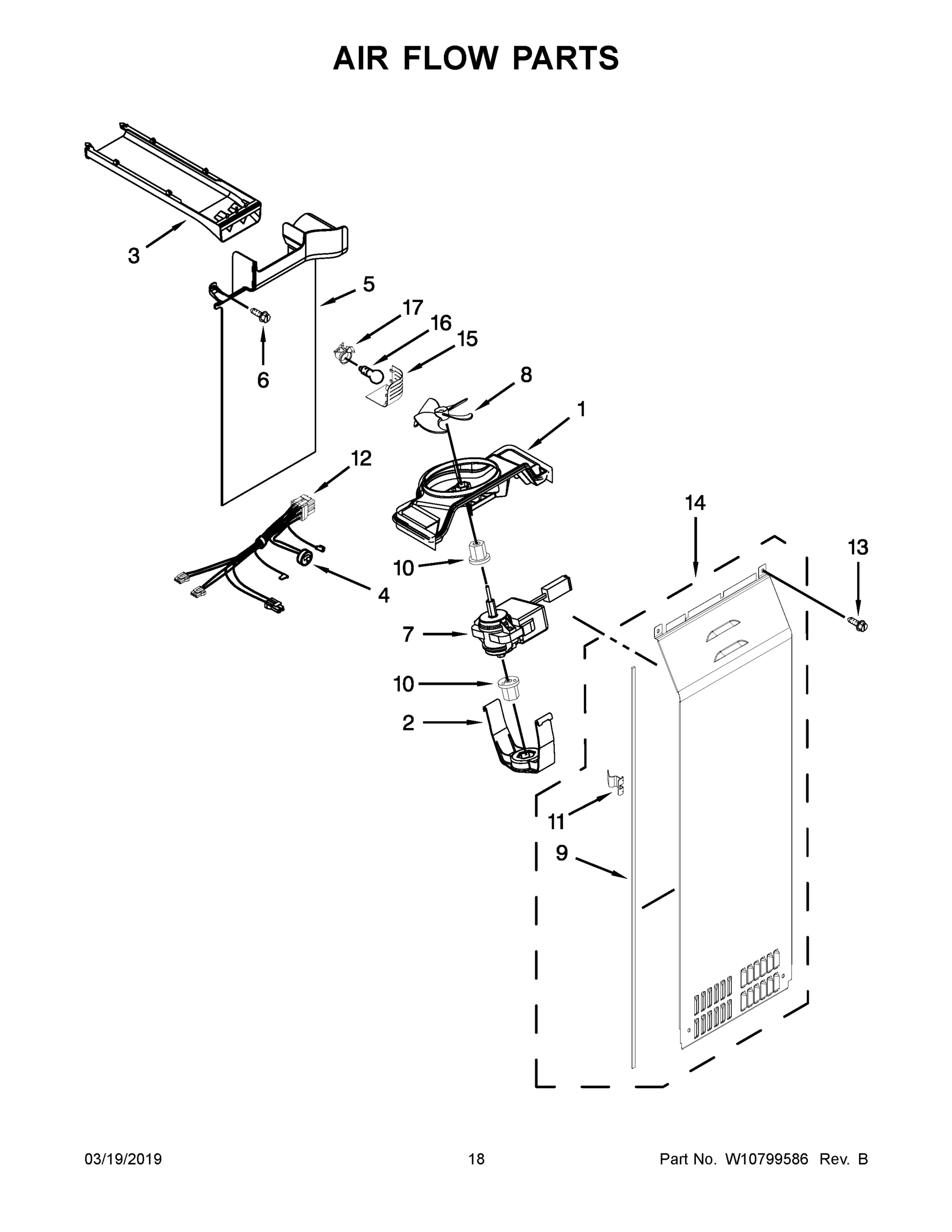 AIR FLOW PARTS

3

5

17

16

15

6

8

1

12

14

13

10

4

7

10

2

11

9

03/19/2019 18 Part No. W10799586 Rev. B