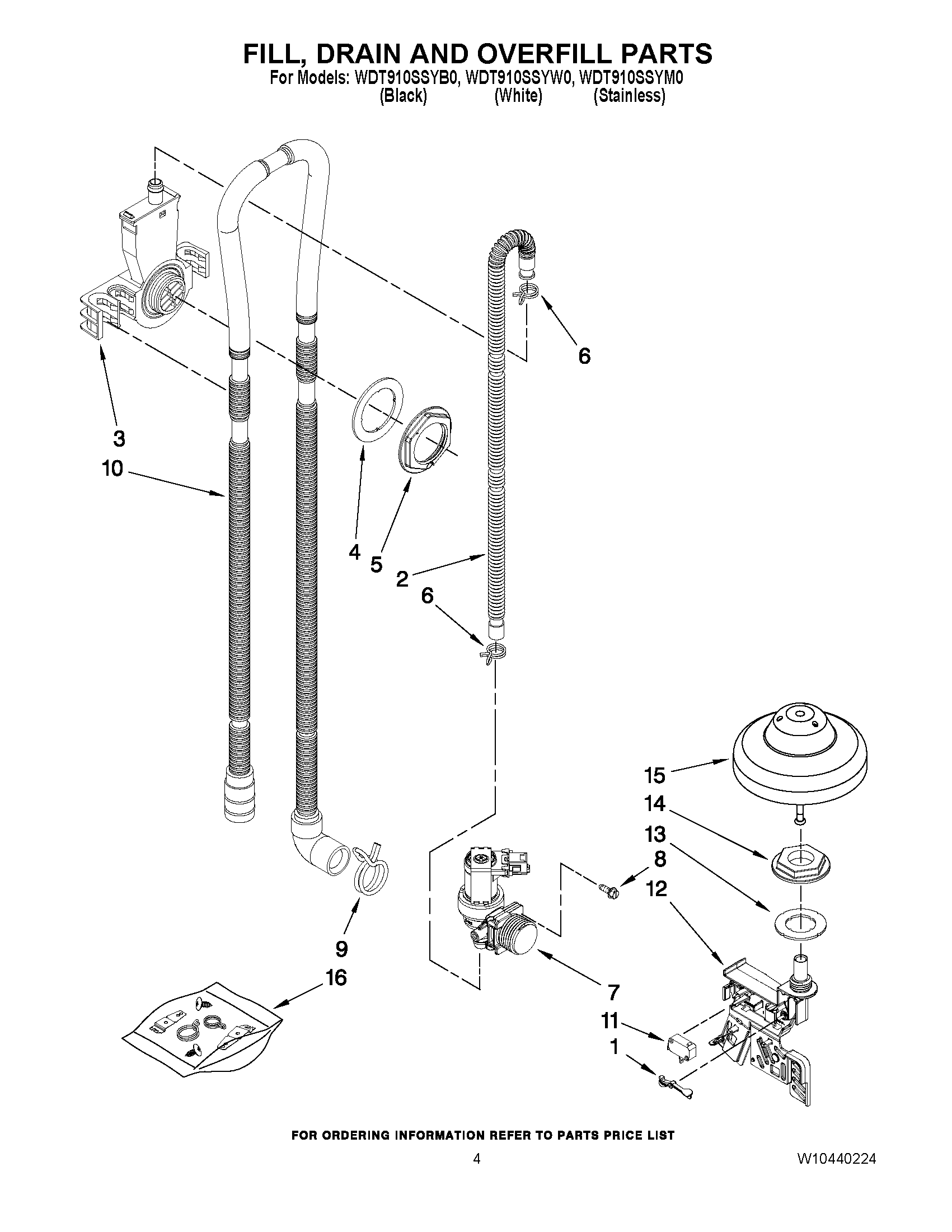 FILL, DRAIN AND OVERFILL PARTS
For Models: WDT910SSYB0, WDT910SSYW0, WDT910SSYM0
(Black) (White) (Stainless)

6
3
10
4
5
2
6
15
14
13
8
12
9
16
7
11
1

FOR ORDERING INFORMATION REFER TO PARTS PRICE LIST

4

W10440224