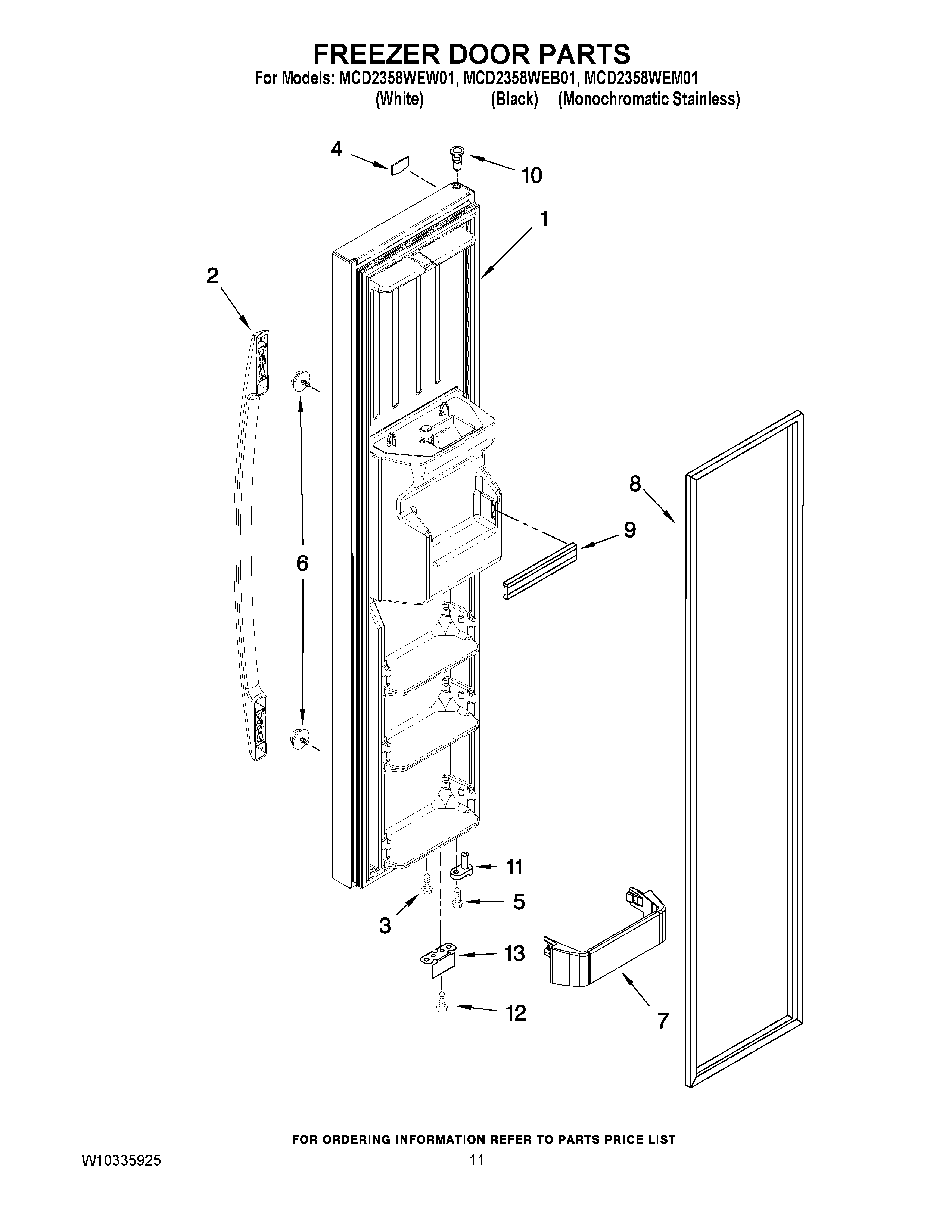 FREEZER DOOR PARTS
For Models: MCD2358WEW01, MCD2358WEB01, MCD2358WEM01
(White) (Black) (Monochromatic Stainless)

4
10
1
2
6
8
9
11
5
3
13
12
7

FOR ORDERING INFORMATION REFER TO PARTS PRICE LIST
W10335925
11