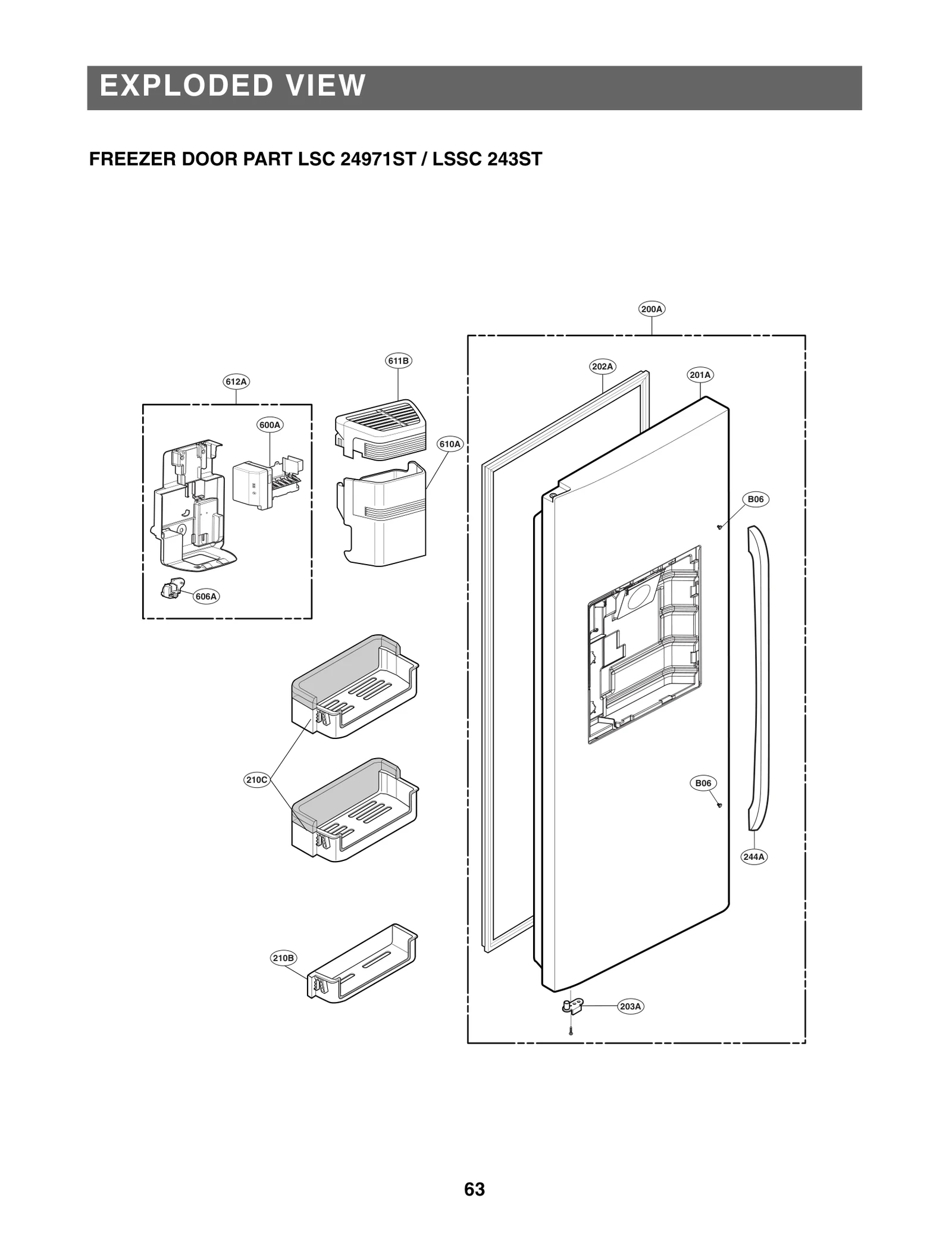 EXPLODED VIEW

FREEZER DOOR PART LSC 24971ST / LSSC 243ST

200A

611B

202A

201A

612A

600A

610A

B06

606A

210C

B06

244A

210B

203A

63