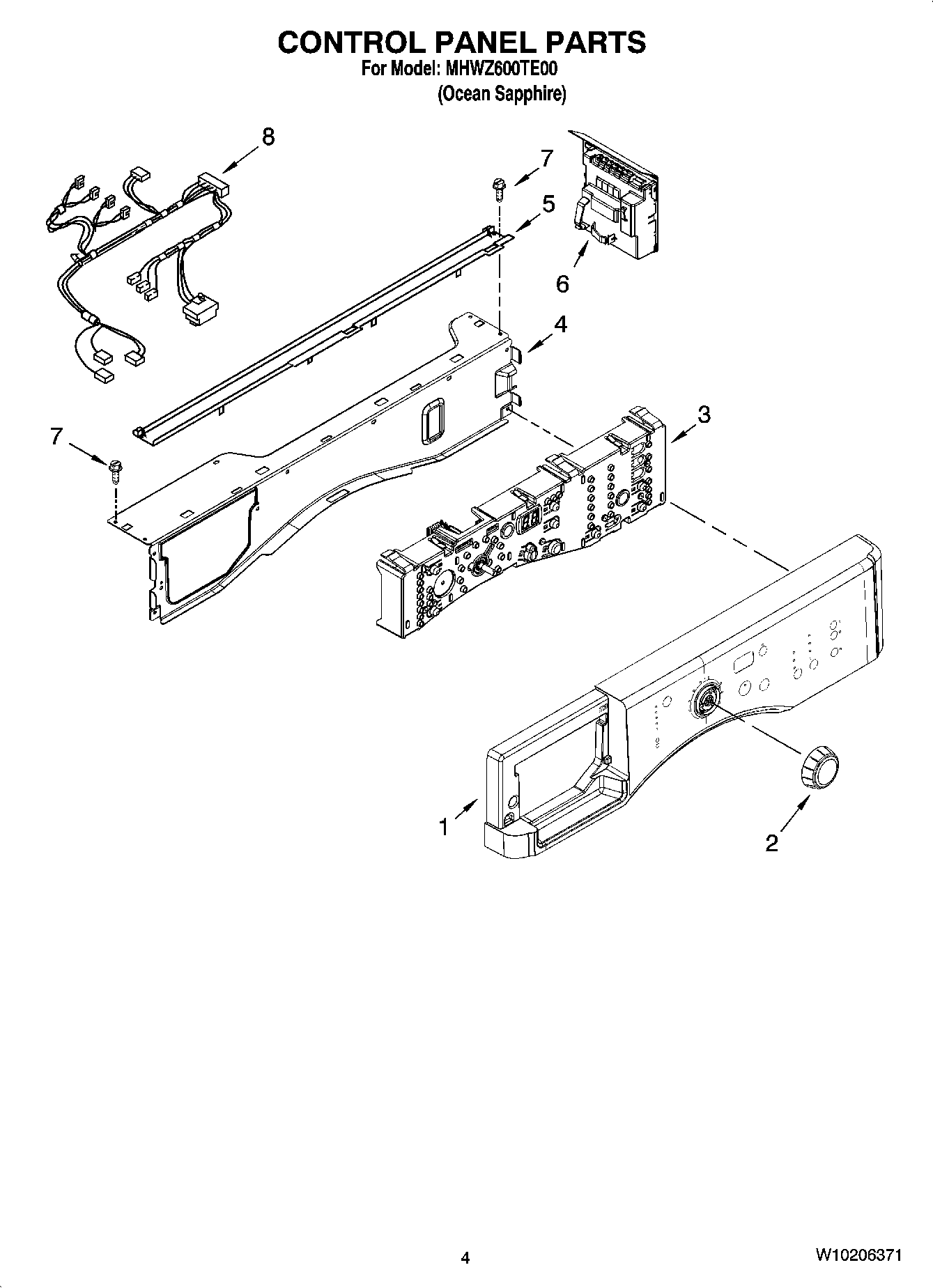 CONTROL PANEL PARTS
For Model: MHWZ600TE00
(Ocean Sapphire)

8
7
5
6
4
3
7
1
2

4
W10206371