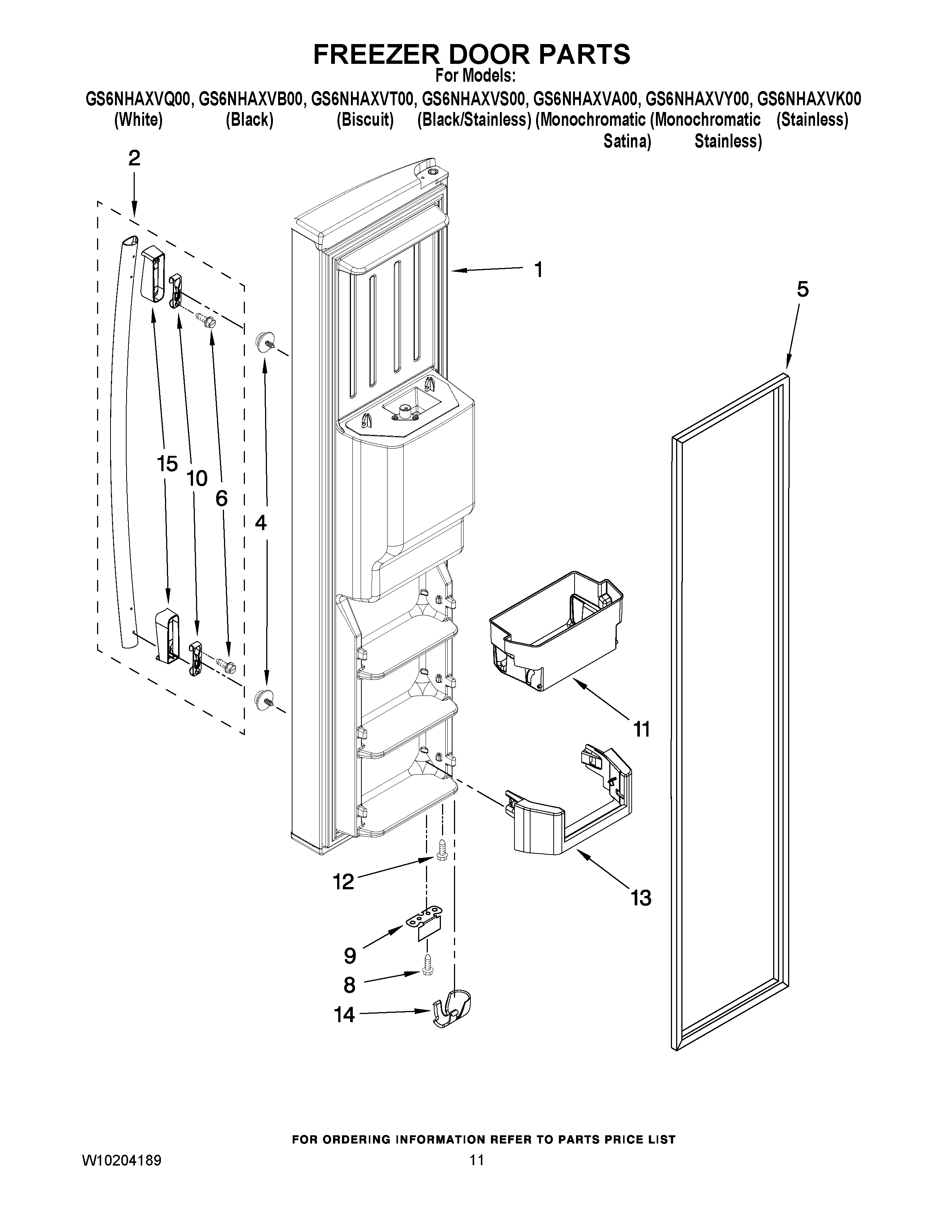 FREEZER DOOR PARTS
For Models:
GS6NHAXVQ00, GS6NHAXVB00, GS6NHAXVT00, GS6NHAXVS00, GS6NHAXVA00, GS6NHAXVY00, GS6NHAXVK00
(White) (Black) (Biscuit) (Black/Stainless) (Monochromatic Satina) (Monochromatic Stainless) (Stainless)

2
1
5
15
10
6
4
11
12
13
9
8
14

FOR ORDERING INFORMATION REFER TO PARTS PRICE LIST
W10204189
11