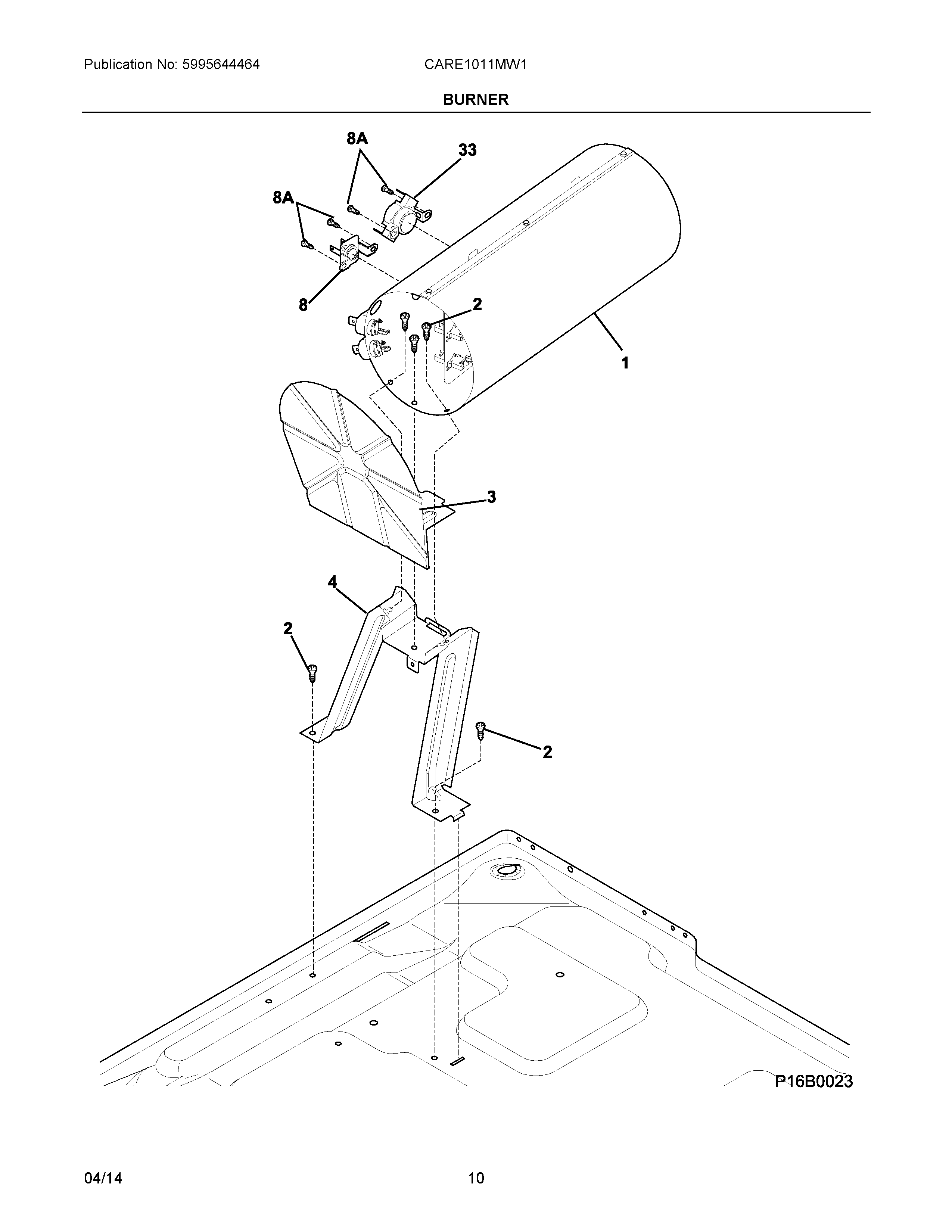 Publication No: 5995644464

CARE1011MW1

BURNER

8A

33

8A

8

2

1

3

4

2

2

P16B0023

04/14

10