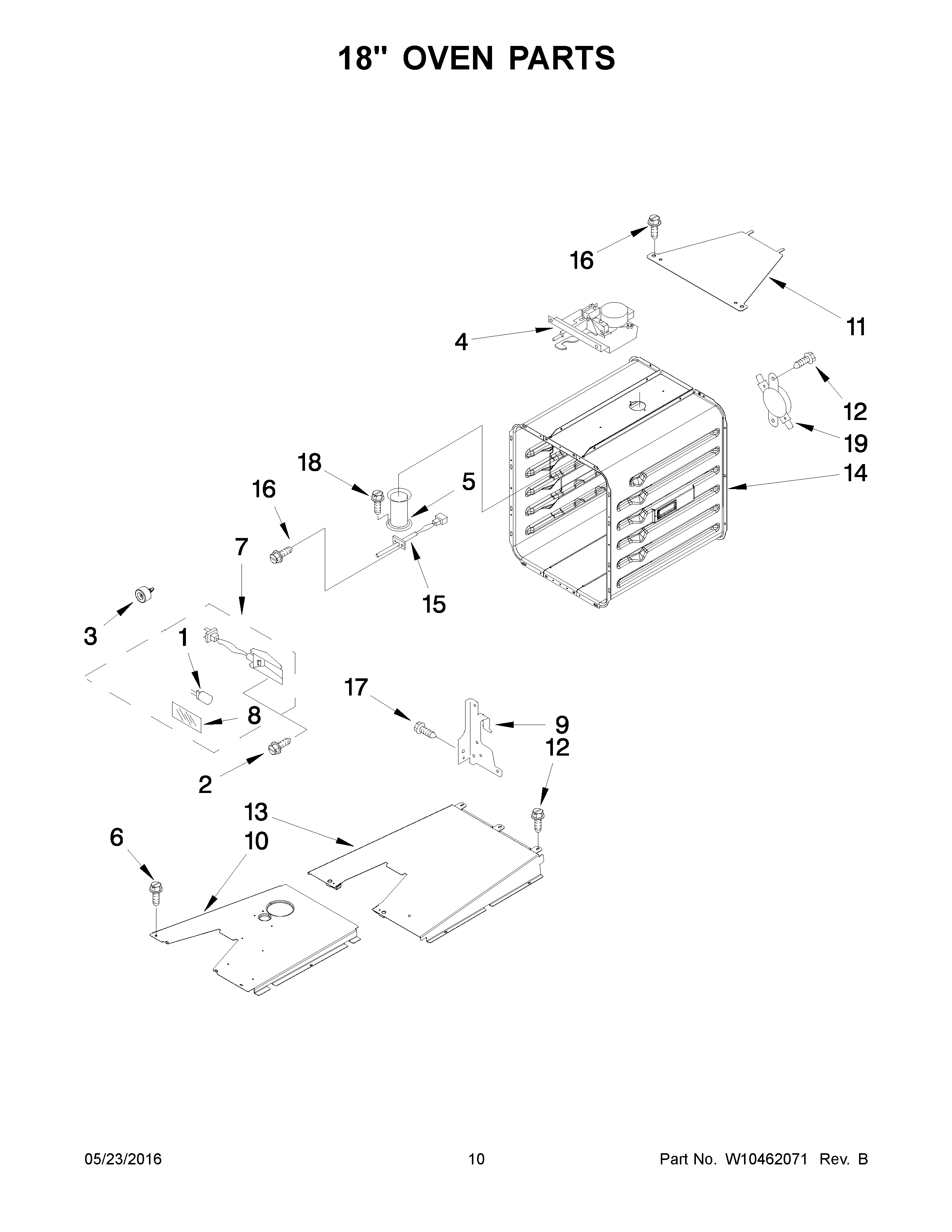 18" OVEN PARTS

16

11

4

12

19

14

18

5

16

7

15

3

1

8

17

9

12

2

13

6

10

05/23/2016

10

Part No. W10462071 Rev. B