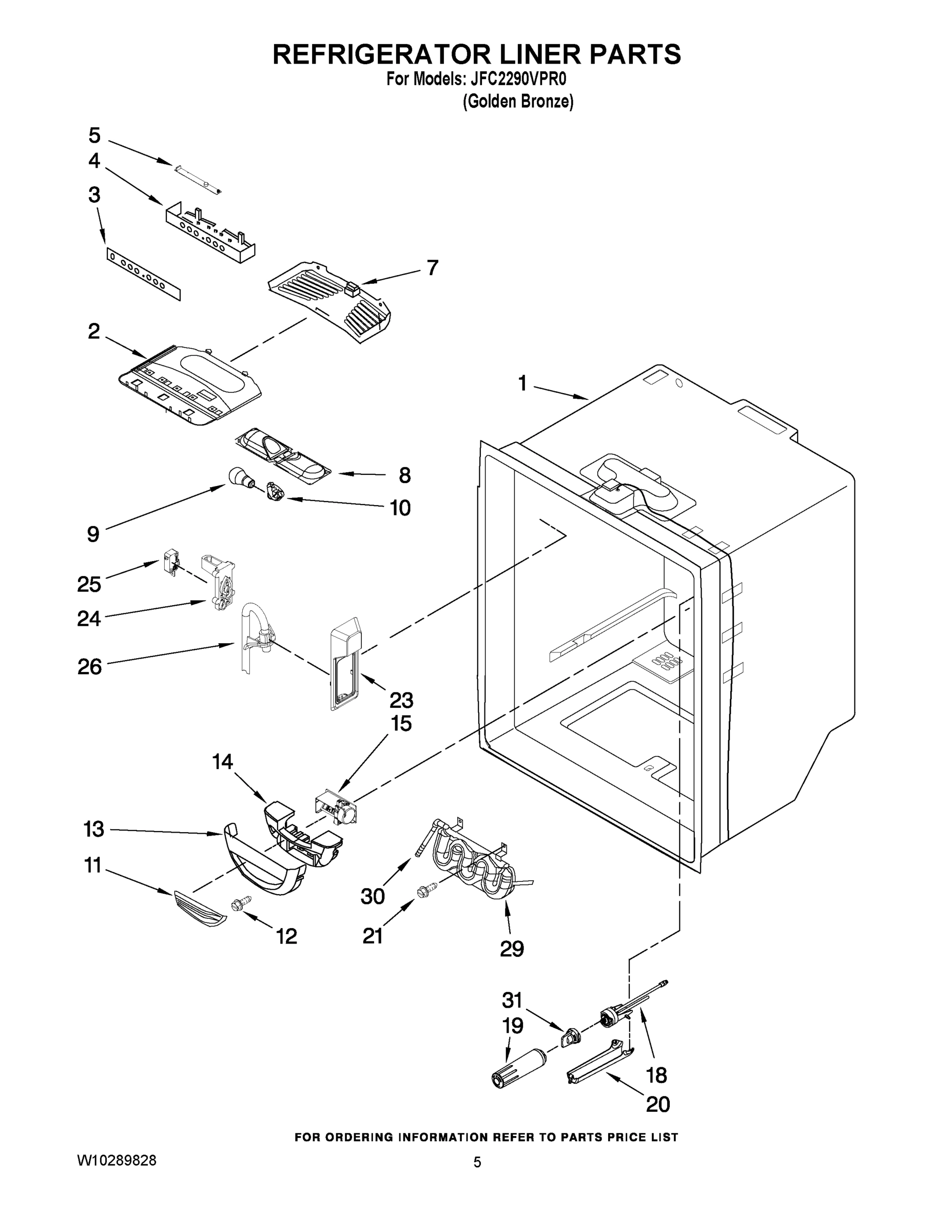 REFRIGERATOR LINER PARTS
For Models: JFC2290VPR0
(Golden Bronze)

5
4
3
7
2
1
8
9
10
25
24
26
23
15
14
13
11
12
30
21
29
31
19
18
20

FOR ORDERING INFORMATION REFER TO PARTS PRICE LIST

W10289828

5