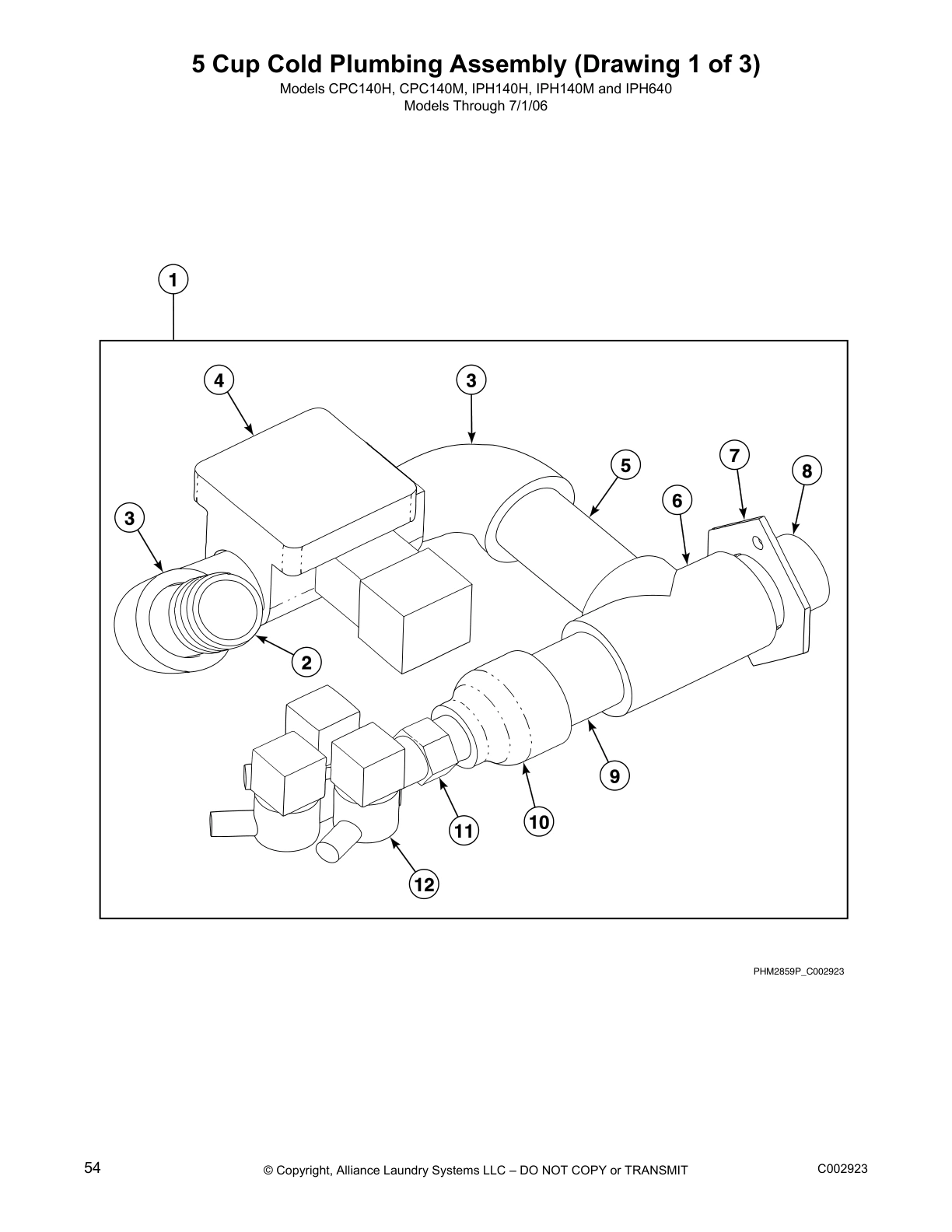 5 Cup Cold Plumbing Assembly (Drawing 1 of 3)
Models CPC140H, CPC140M, IPH140H, IPH140M and IPH640
Models Through 7/1/06

1
4
3
5
7
8
6
3
2
9
10
11
12

PHM2859P_C002923

54
© Copyright, Alliance Laundry Systems LLC – DO NOT COPY or TRANSMIT
C002923