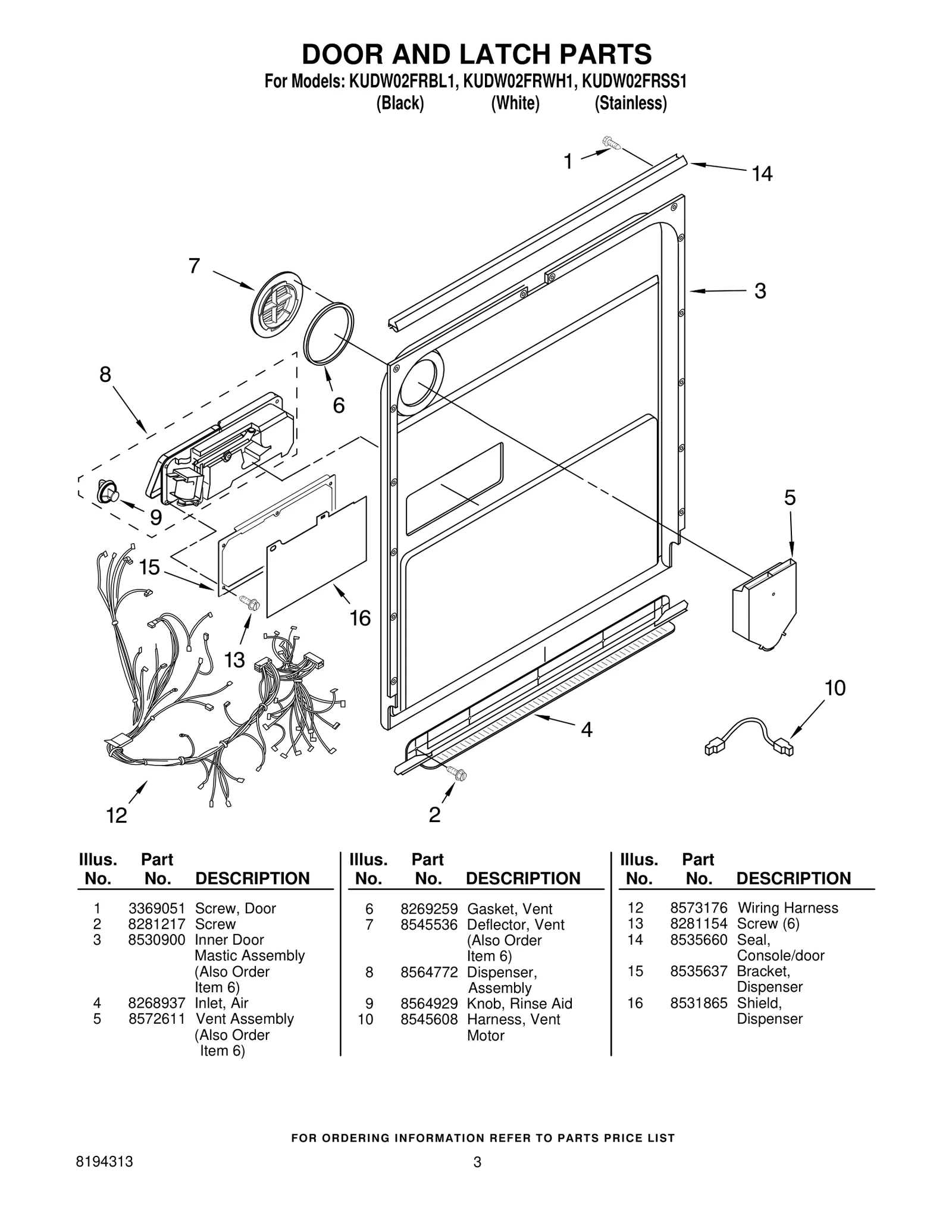 DOOR AND LATCH PARTS

For Models: KUDW02FRBL1, KUDW02FRWH1, KUDW02FRSS1
(Black) (White) (Stainless)

1
14
7
3
8
6
5
9
15
16
13
10
4
12
2

| Illus. No. | Part No. | DESCRIPTION |
|---|---|---|
| 1 | 3369051 | Screw, Door |
| 2 | 8281217 | Screw |
| 3 | 8530900 | Inner Door Mastic Assembly (Also Order Item 6) |
| 4 | 8268937 | Inlet, Air |
| 5 | 8572611 | Vent Assembly (Also Order Item 6) |

| Illus. No. | Part No. | DESCRIPTION |
|---|---|---|
| 6 | 8269259 | Gasket, Vent |
| 7 | 8545536 | Deflector, Vent (Also Order Item 6) |
| 8 | 8564772 | Dispenser, Assembly |
| 9 | 8564929 | Knob, Rinse Aid |
| 10 | 8545608 | Harness, Vent Motor |

| Illus. No. | Part No. | DESCRIPTION |
|---|---|---|
| 12 | 8573176 | Wiring Harness |
| 13 | 8281154 | Screw (6) |
| 14 | 8535660 | Seal, Console/door |
| 15 | 8535637 | Bracket, Dispenser |
| 16 | 8531865 | Shield, Dispenser |

FOR ORDERING INFORMATION REFER TO PARTS PRICE LIST

8194313
3