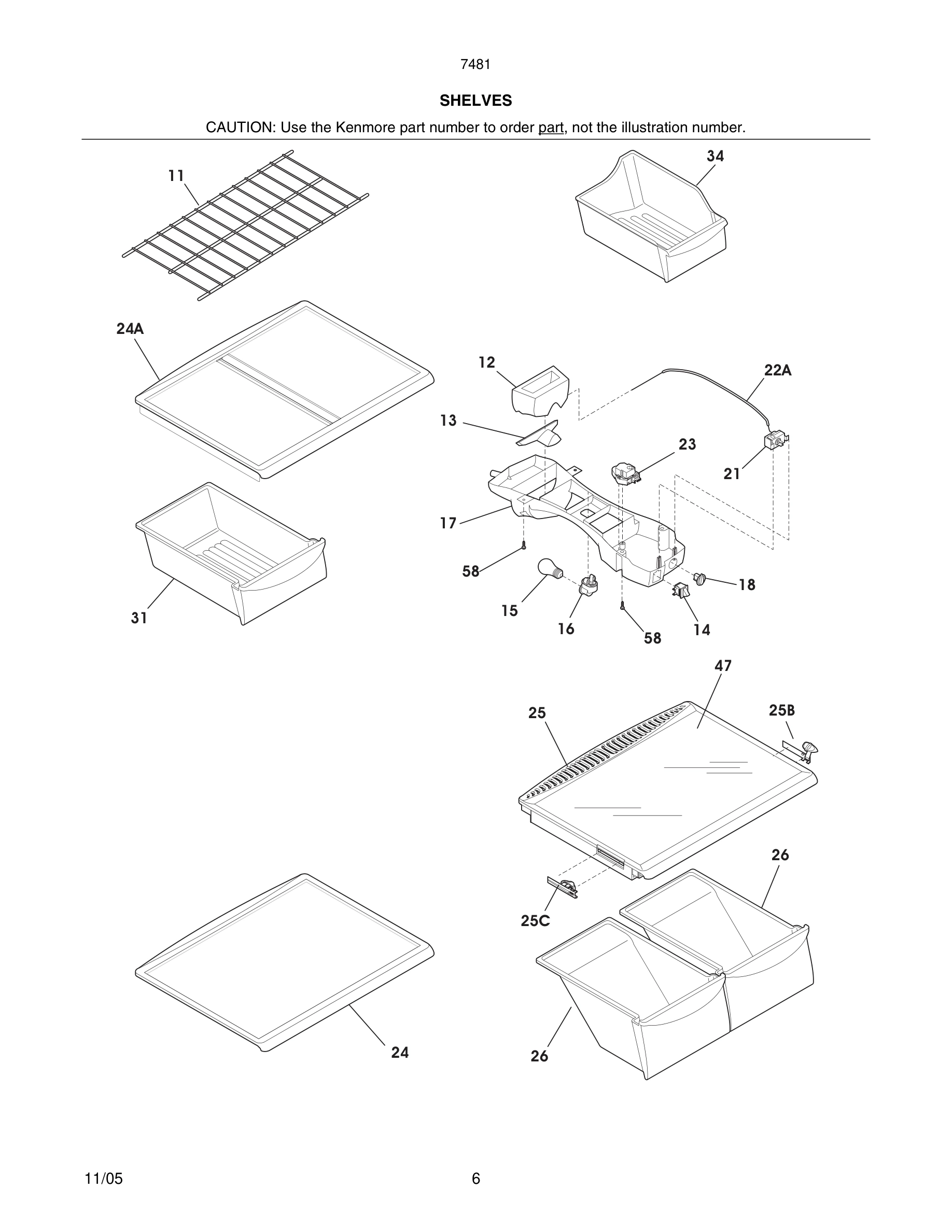 7481

SHELVES

CAUTION: Use the Kenmore part number to order part, not the illustration number.

11

34

24A

12

22A

13

23

21

17

58

18

15

16

58

14

31

47

25

25B

26

25C

24

26

11/05

6