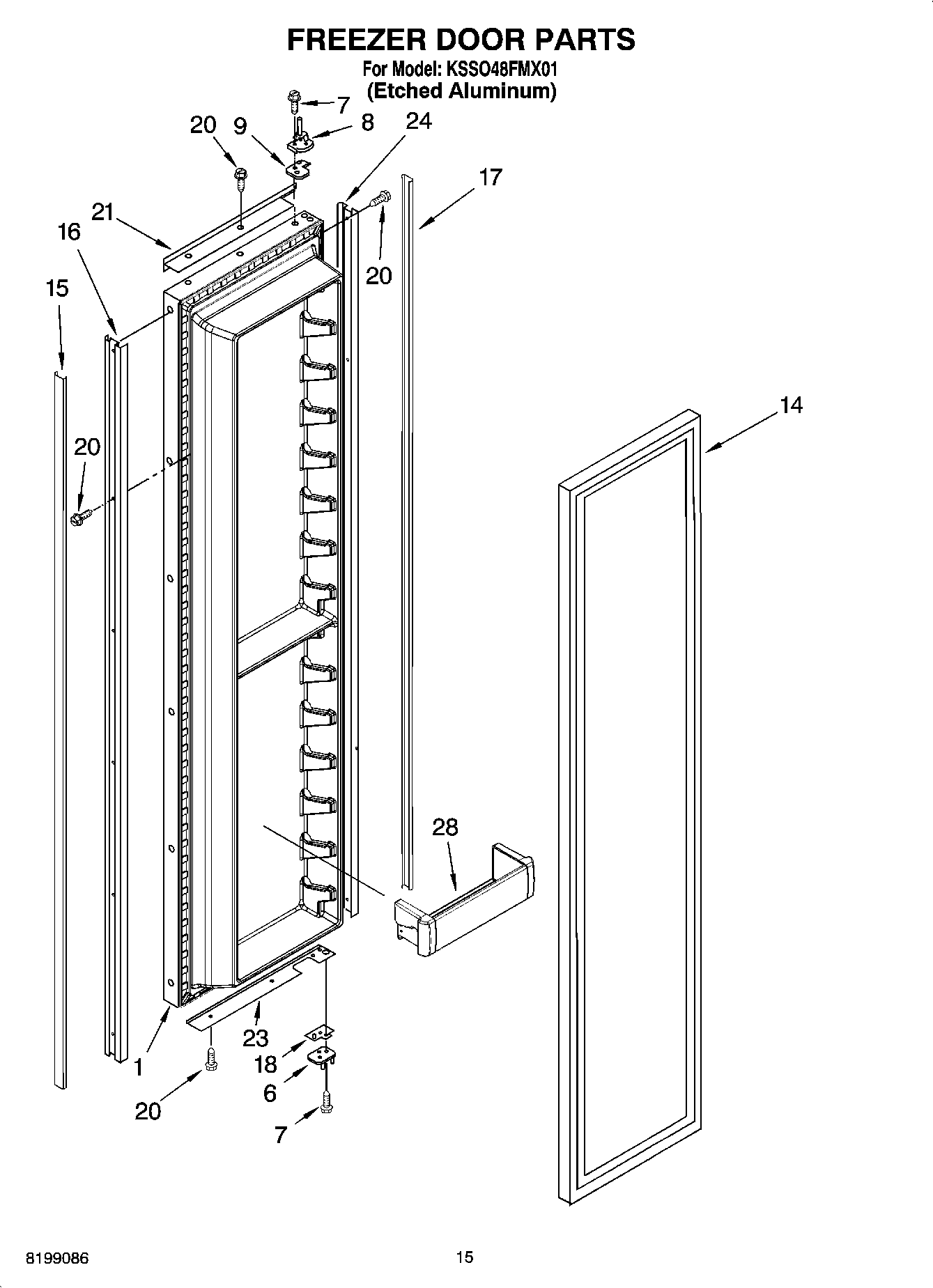 FREEZER DOOR PARTS
For Model: KSSO48FMX01
(Etched Aluminum)

7
20
9
8
24
17
21
16
20
15
20
14
28
23
1
18
6
20
7

8199086
15