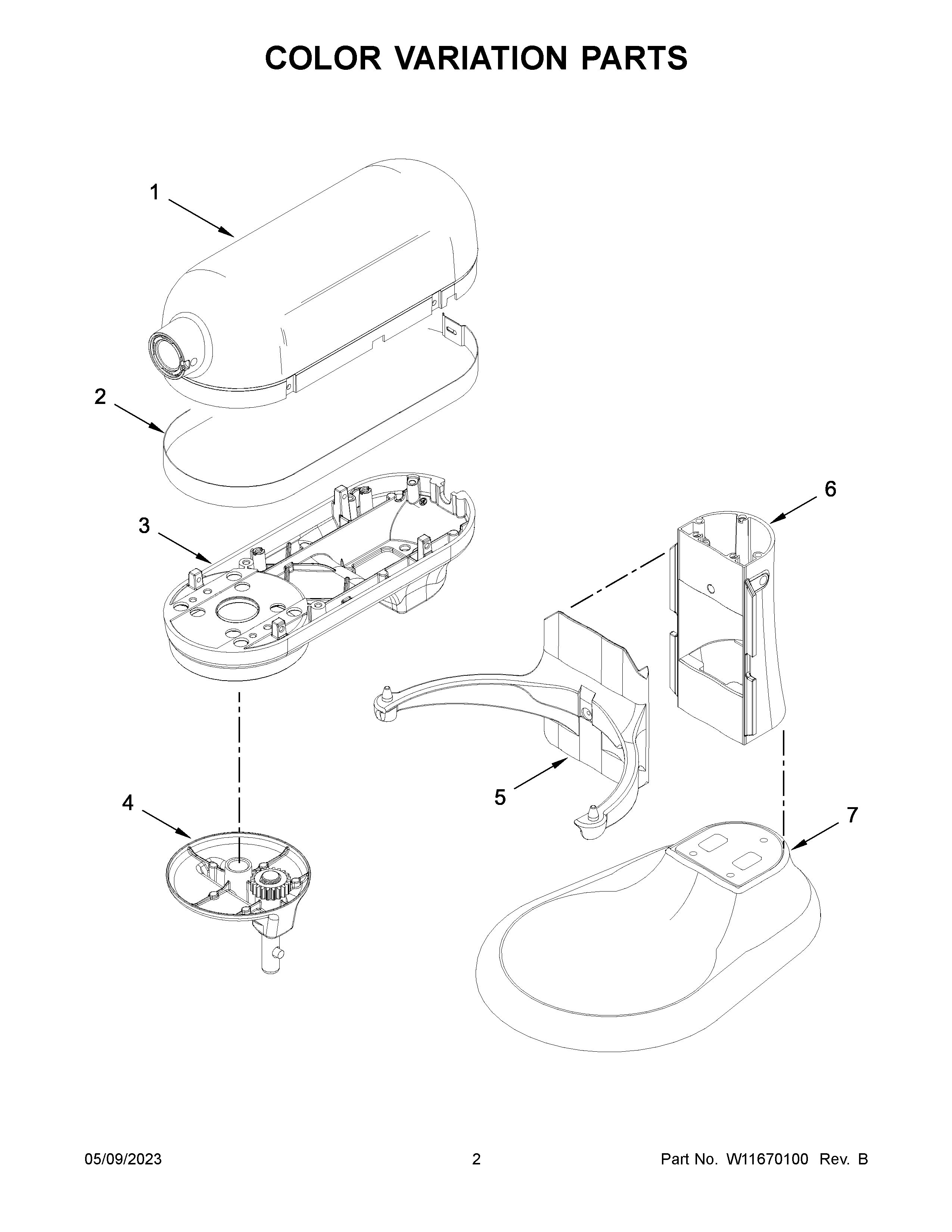 COLOR VARIATION PARTS

1

2

3

6

4

5

7

05/09/2023

2

Part No. W11670100 Rev. B