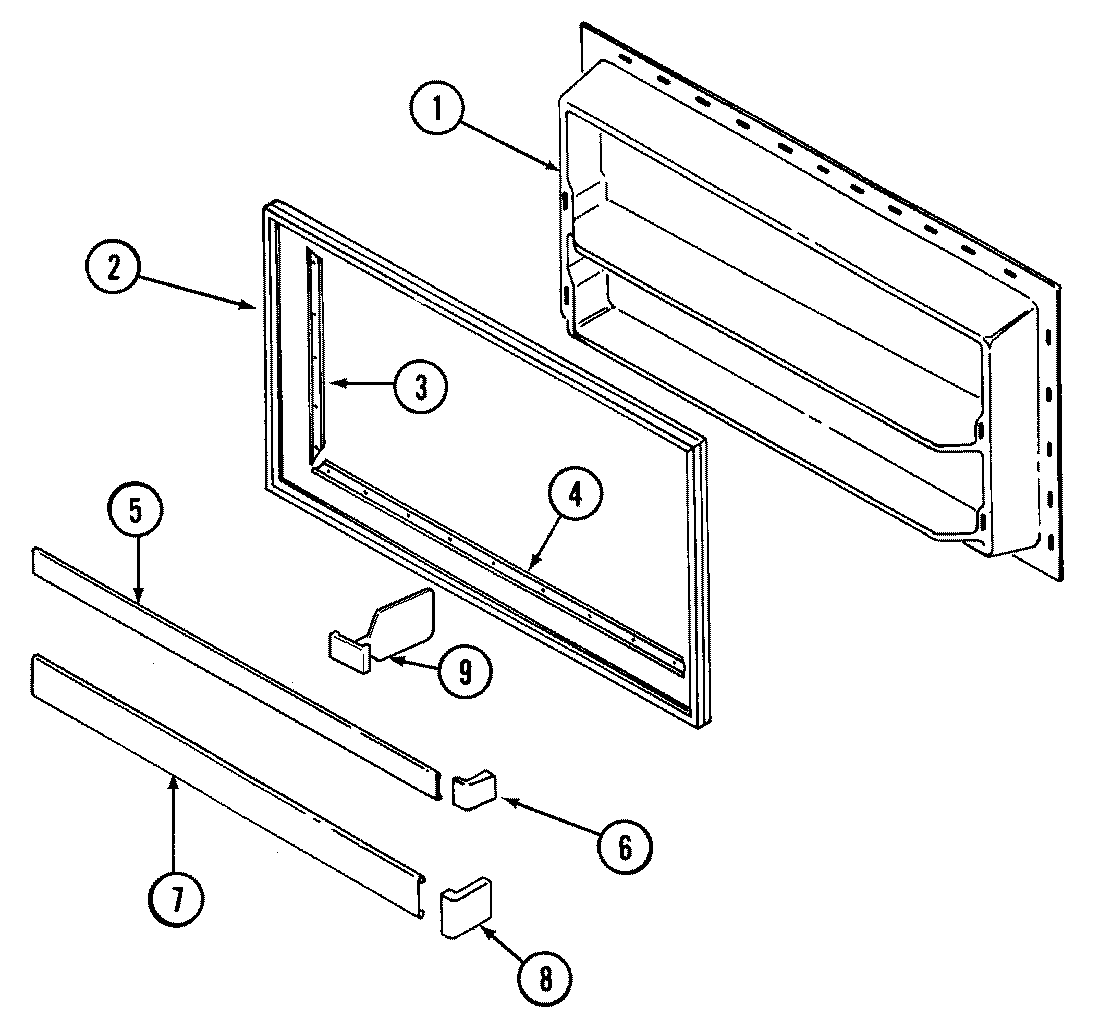 1
2
3
4
5
9
6
7
8