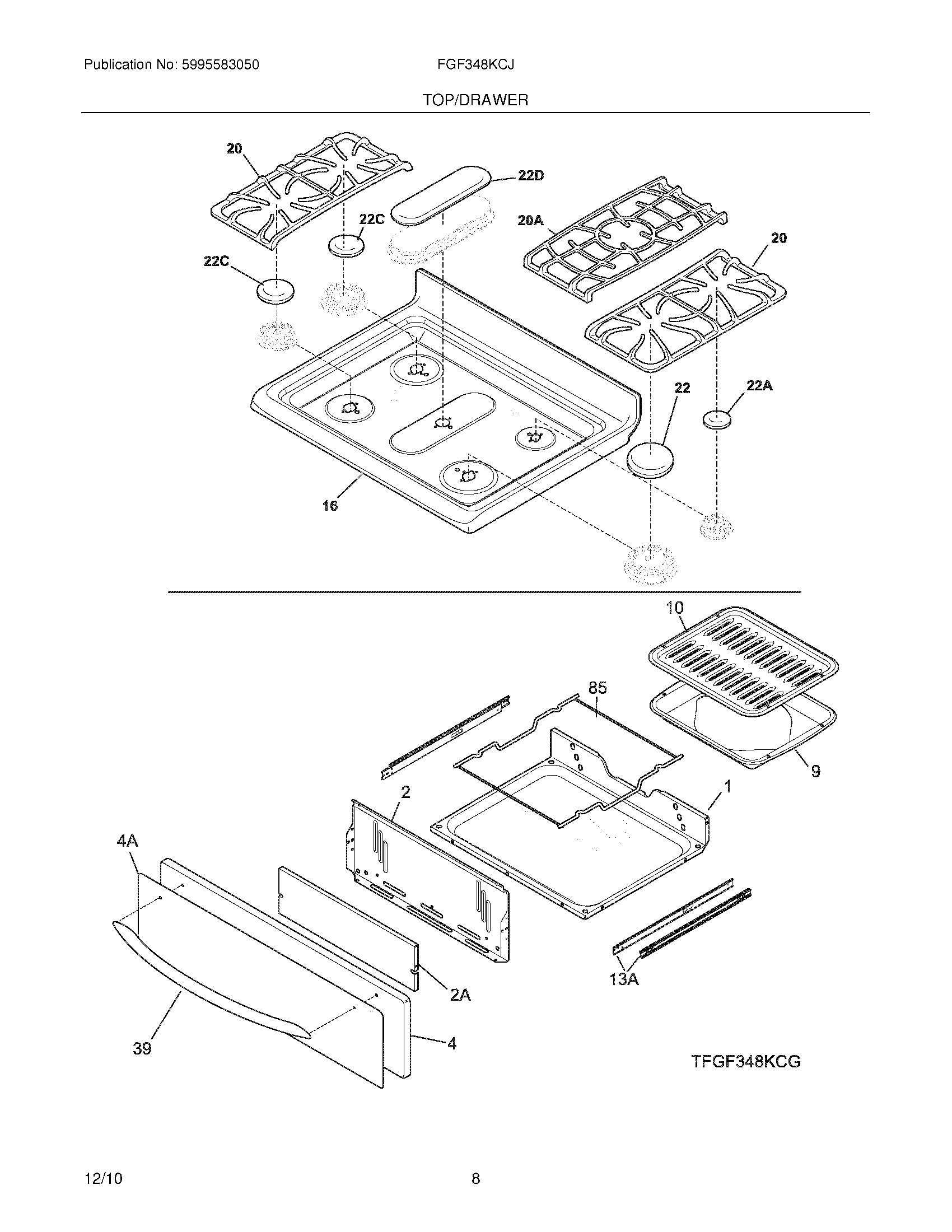 Publication No: 5995583050

FGF348KCJ

TOP/DRAWER

20

22D

22C

20A

20

22C

22

22A

16

10

85

9

2

1

4A

2A

13A

39

4

TFGF348KCG

12/10

8