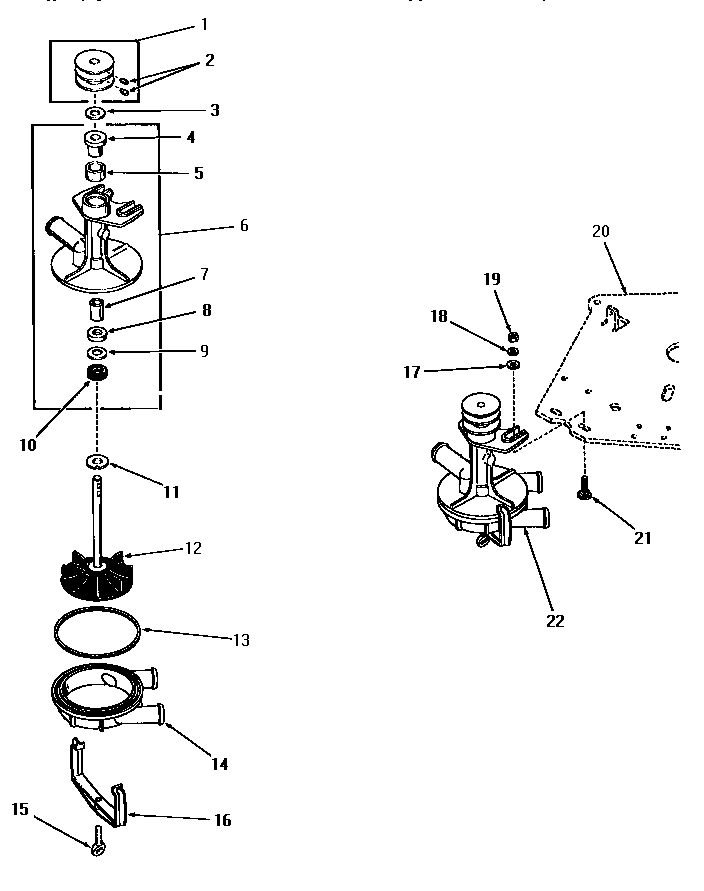 1
2
3
4
5
6
7
8
9
10
11
12
13
14
15
16
20
19
18
17
21
22