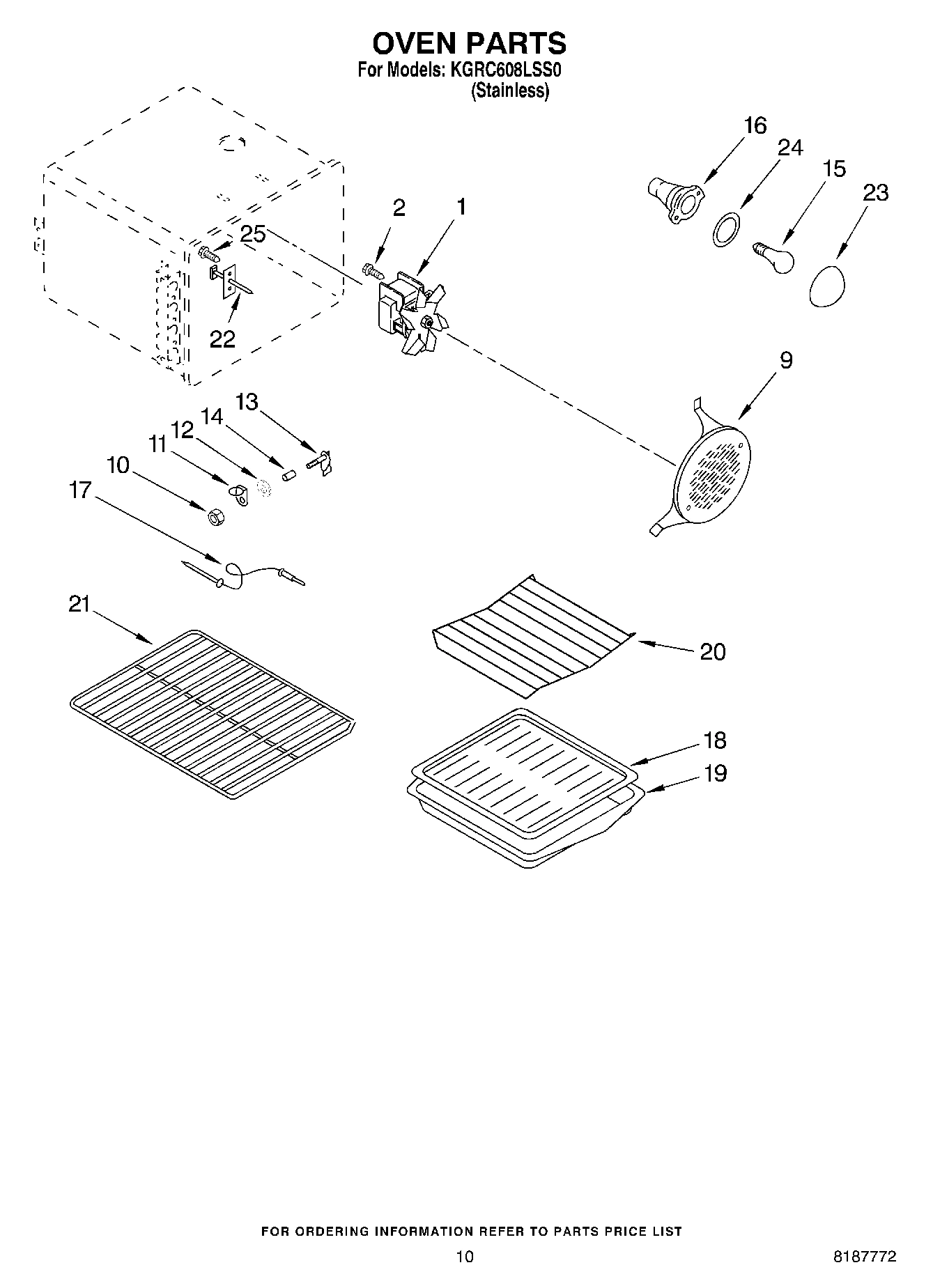 OVEN PARTS
For Models: KGRC608LSS0
(Stainless)

16
24
15
23
2
1
25
22
9
13
14
12
11
10
17
21
20
18
19

FOR ORDERING INFORMATION REFER TO PARTS PRICE LIST

10

8187772