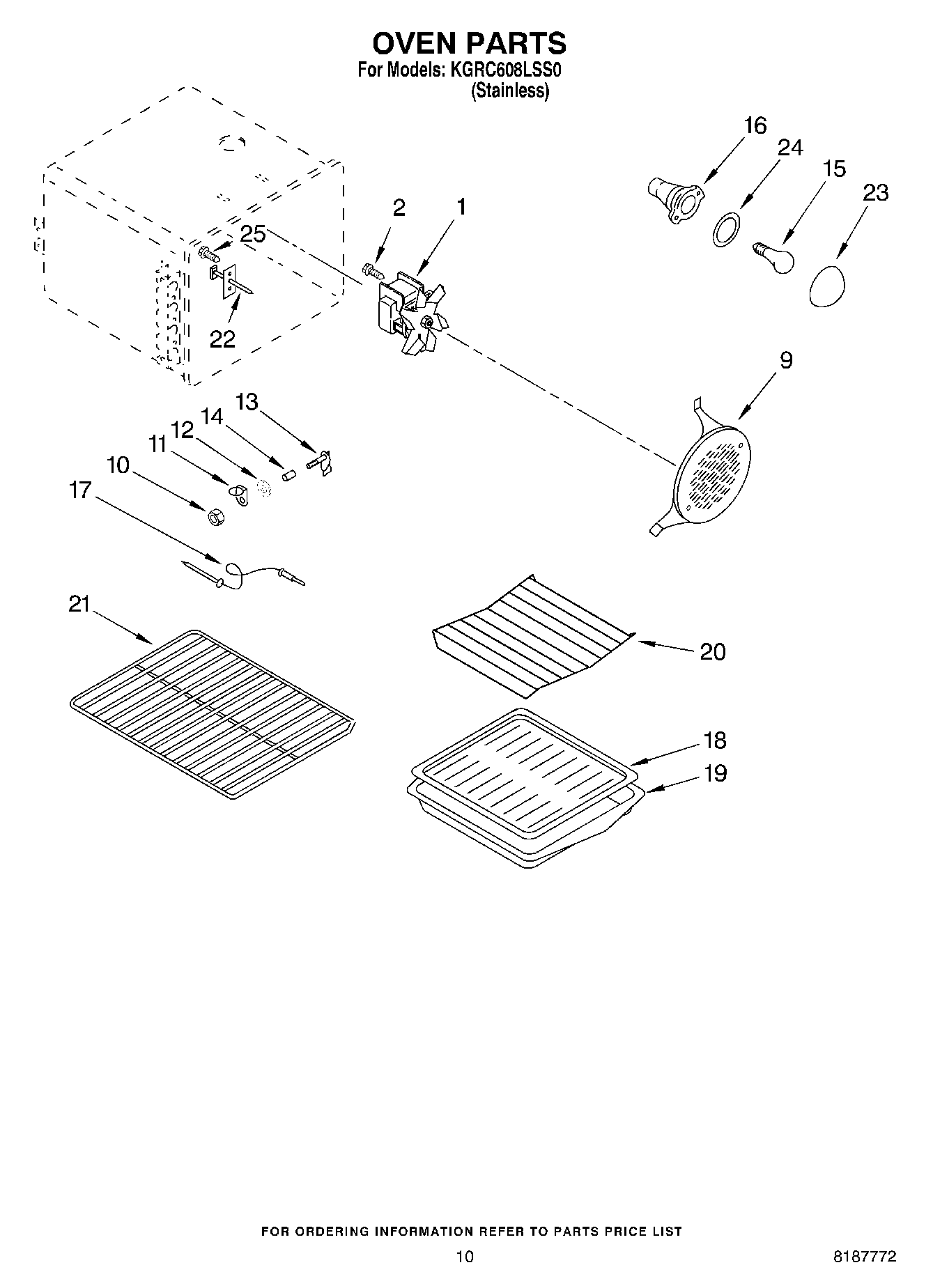 OVEN PARTS
For Models: KGRC608LSS0
(Stainless)

16
24
15
23
2
1
25
22
9
13
14
12
11
10
17
21
20
18
19

FOR ORDERING INFORMATION REFER TO PARTS PRICE LIST

10

8187772