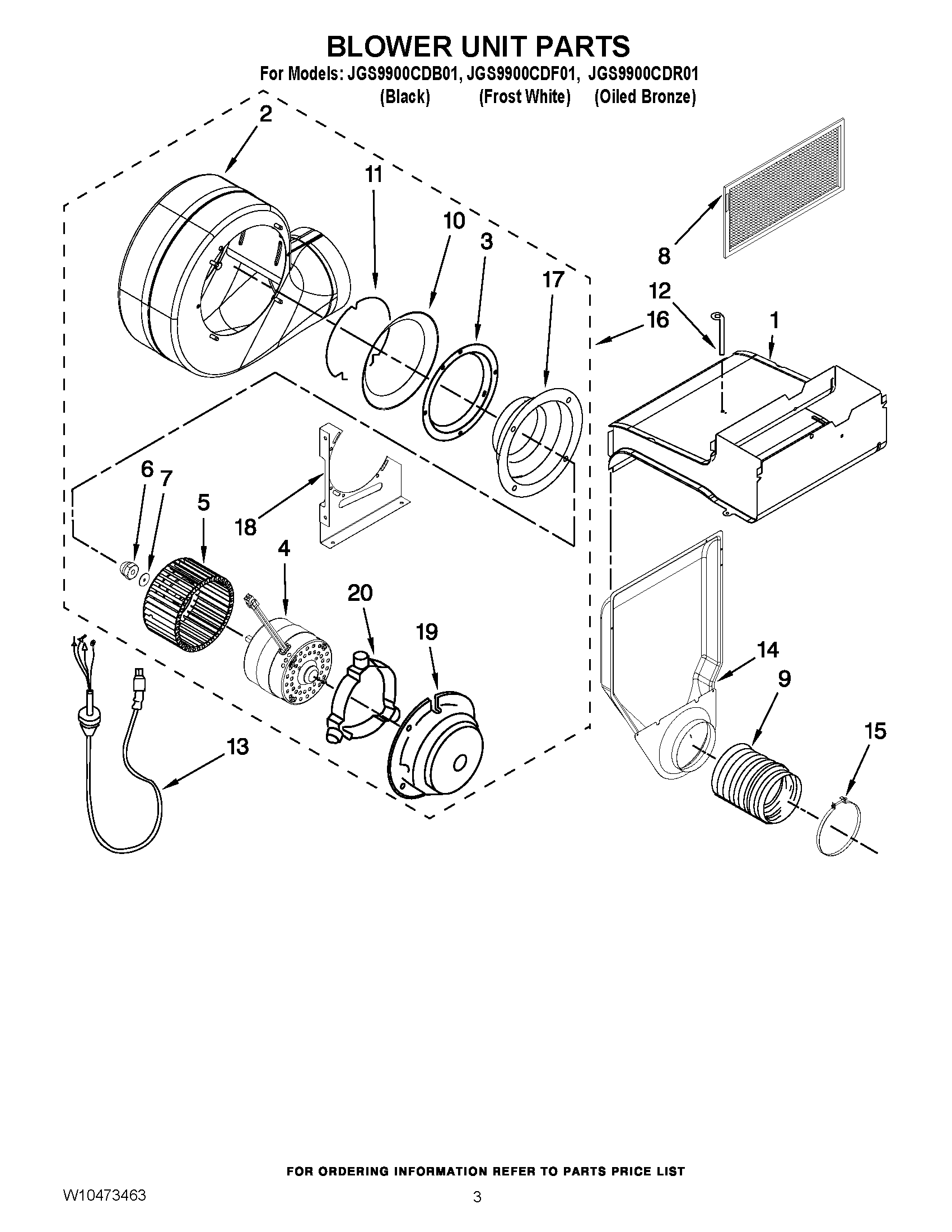 BLOWER UNIT PARTS

For Models: JGS9900CDB01, JGS9900CDF01, JGS9900CDR01
(Black) (Frost White) (Oiled Bronze)

2
11
10
3
17
8
12
16
1
6
7
5
18
4
20
19
14
9
15
13

FOR ORDERING INFORMATION REFER TO PARTS PRICE LIST

W10473463

3