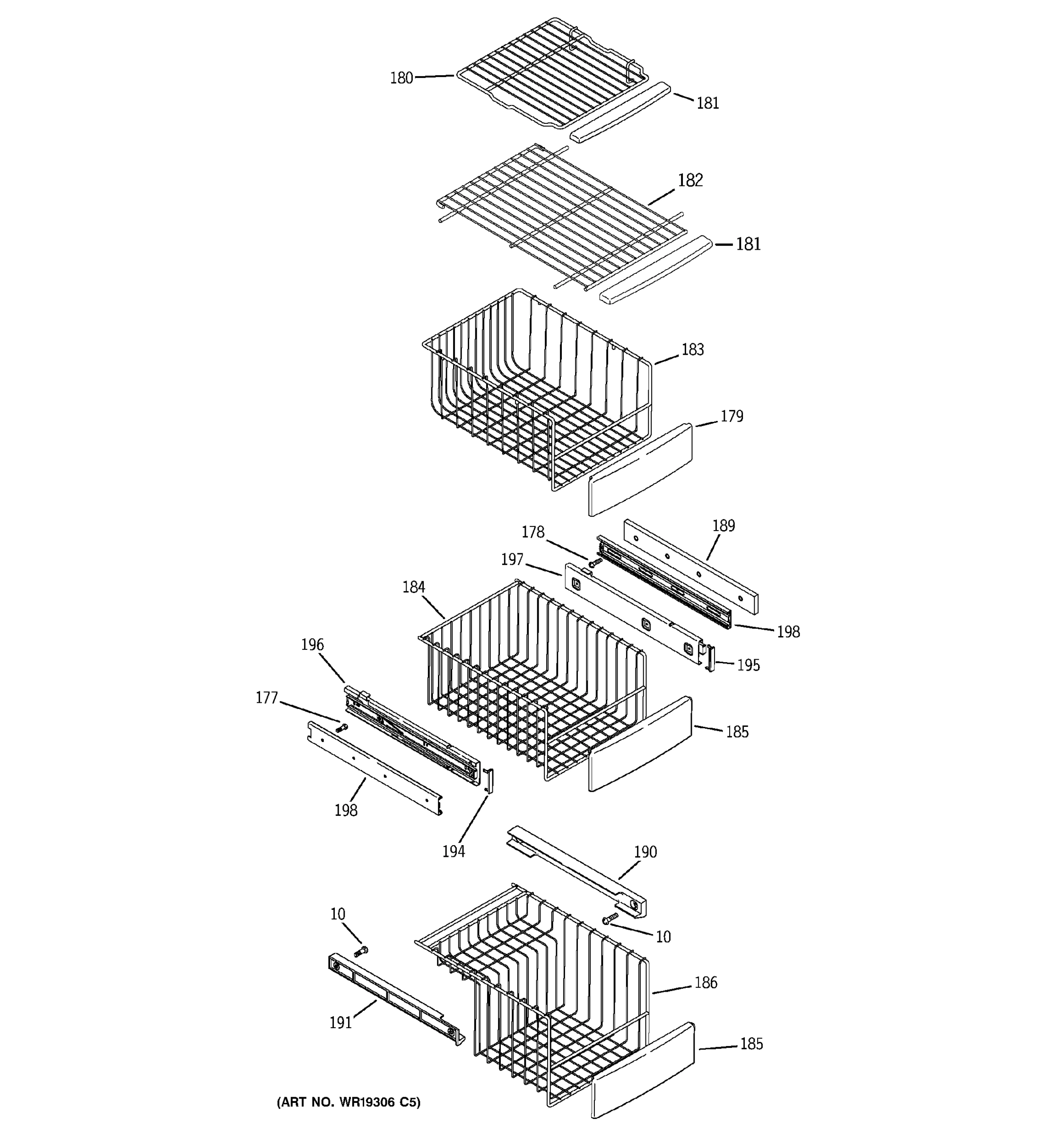 180
181
182
181
183
179
178
189
197
184
198
196
195
177
185
198
194
190
10
10
186
191
185
(ART NO. WR19306 C5)