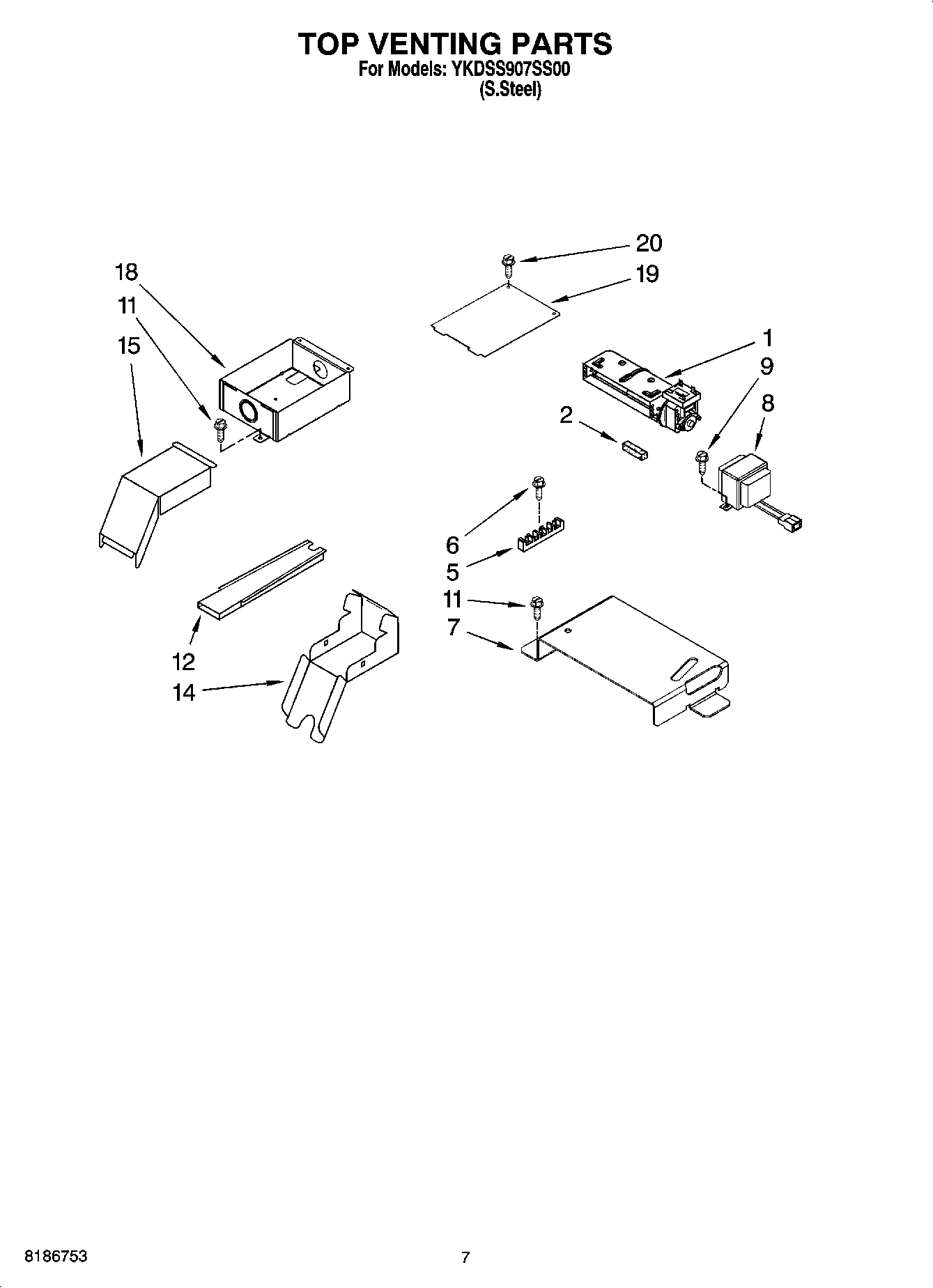 TOP VENTING PARTS
For Models: YKDSS907SS00
(S.Steel)

20
19
18
11
15
1
9
8
2
6
5
11
7
12
14

8186753

7