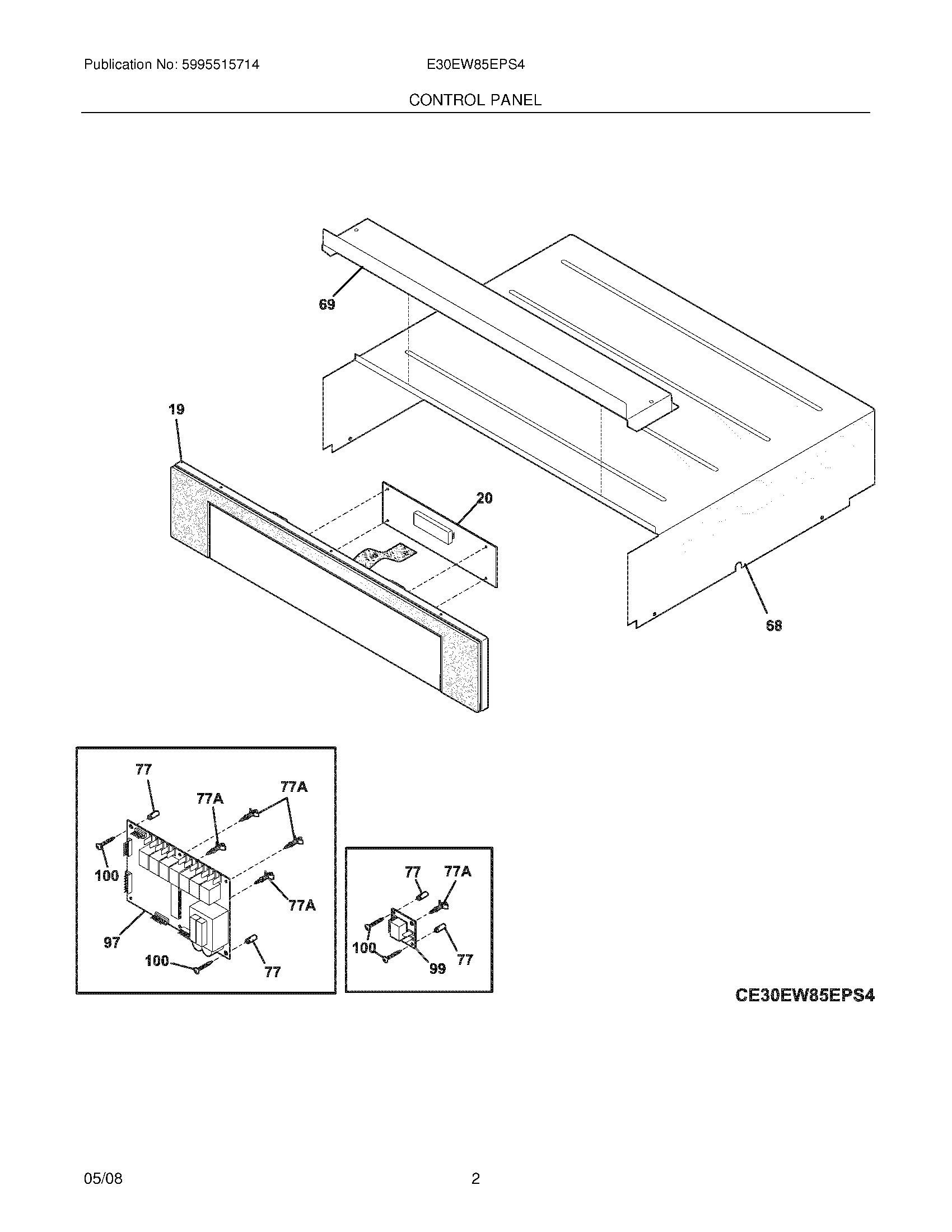 Publication No: 5995515714

E30EW85EPS4

CONTROL PANEL

69

19

20

68

77

77A

77A

100

77A

97

100

77

77

77A

100

99

77

CE30EW85EPS4

05/08

2