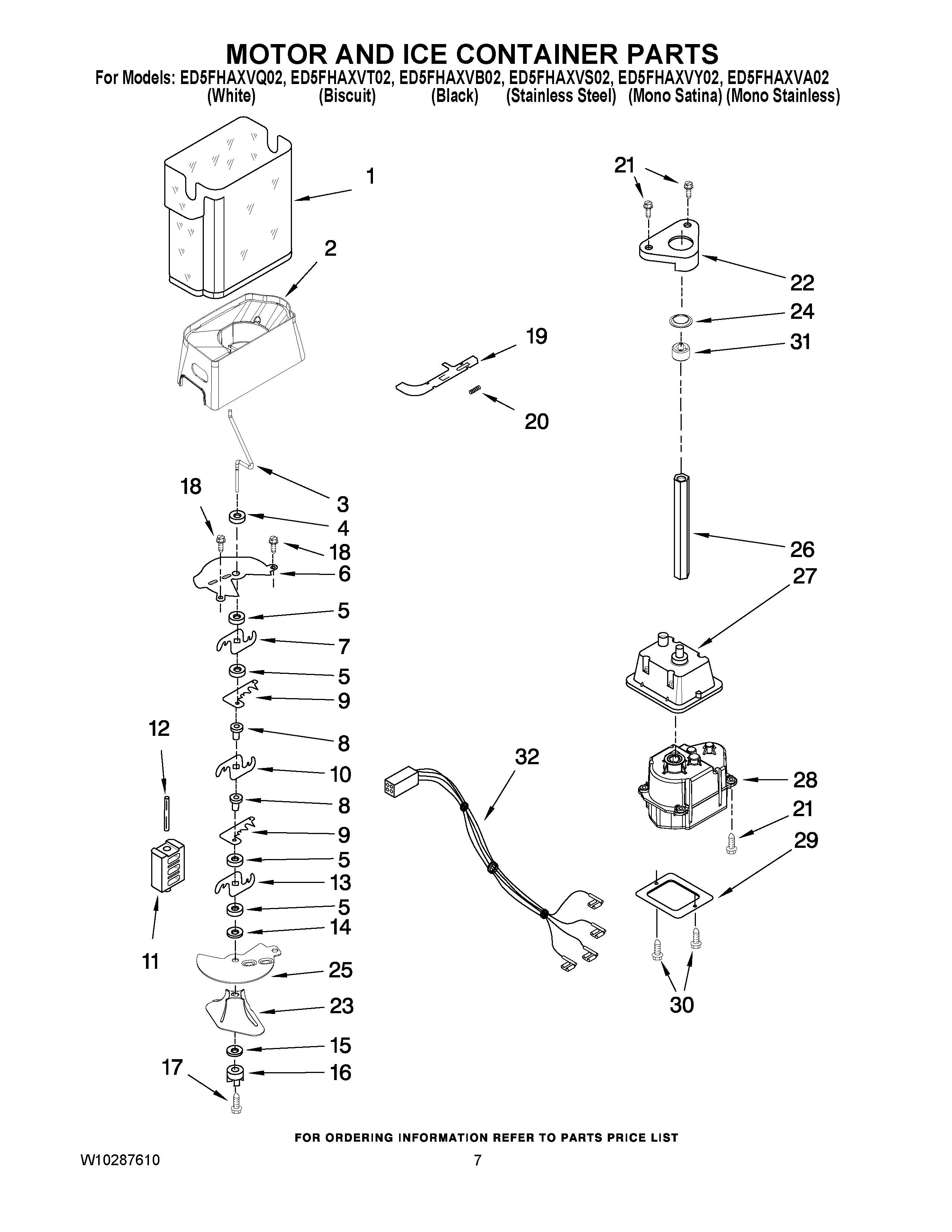 MOTOR AND ICE CONTAINER PARTS

For Models: ED5FHAXVQ02, ED5FHAXVT02, ED5FHAXVB02, ED5FHAXVS02, ED5FHAXVY02, ED5FHAXVA02
(White) (Biscuit) (Black) (Stainless Steel) (Mono Satina) (Mono Stainless)

1
2
3
18
4
18
6
5
7
5
9
12
8
10
8
9
5
13
5
14
11
25
23
15
17
16
19
20
32
21
22
24
31
26
27
28
21
29
30

FOR ORDERING INFORMATION REFER TO PARTS PRICE LIST

W10287610

7