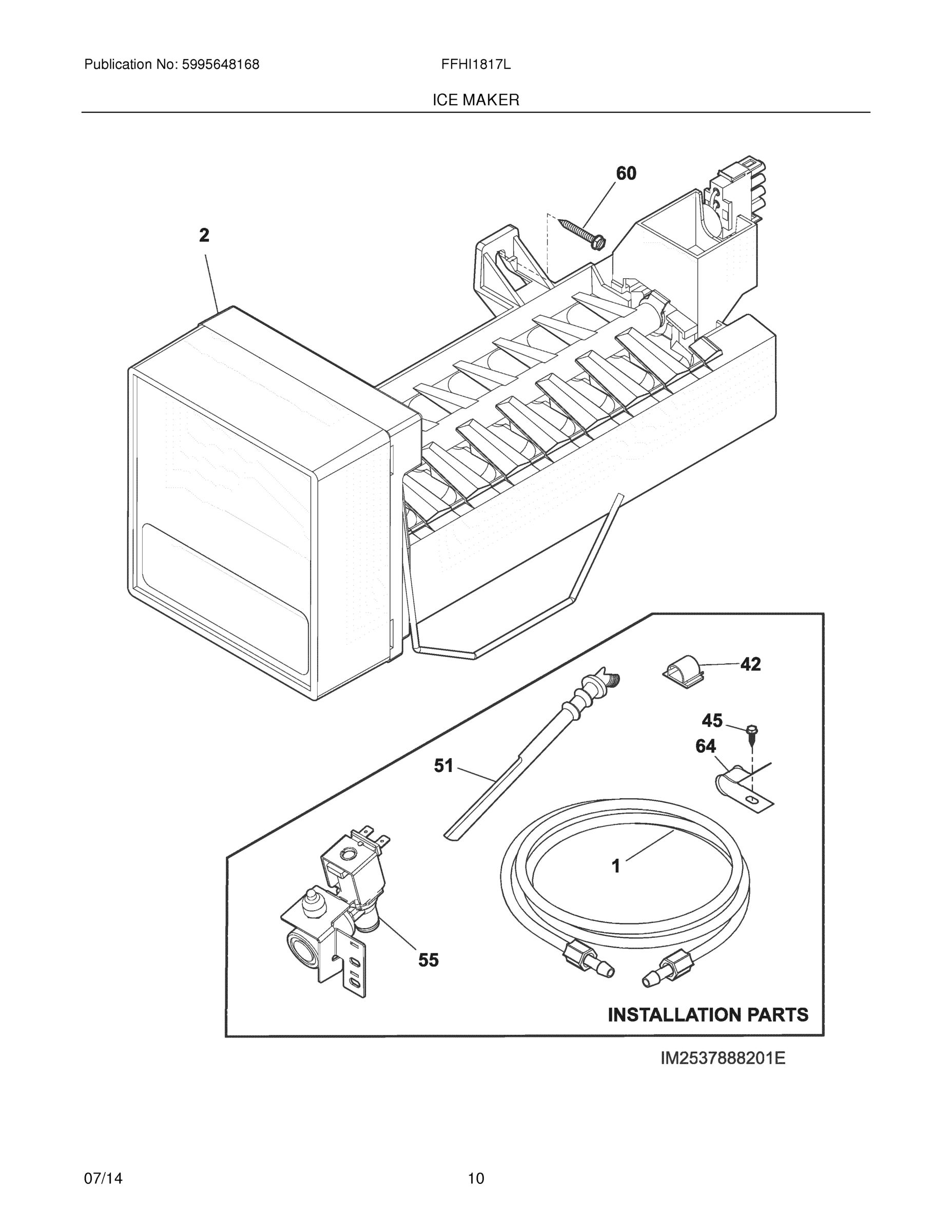 Publication No: 5995648168

FFHI1817L

ICE MAKER

60

2

42

45

64

51

1

55

INSTALLATION PARTS

IM2537888201E

07/14

10