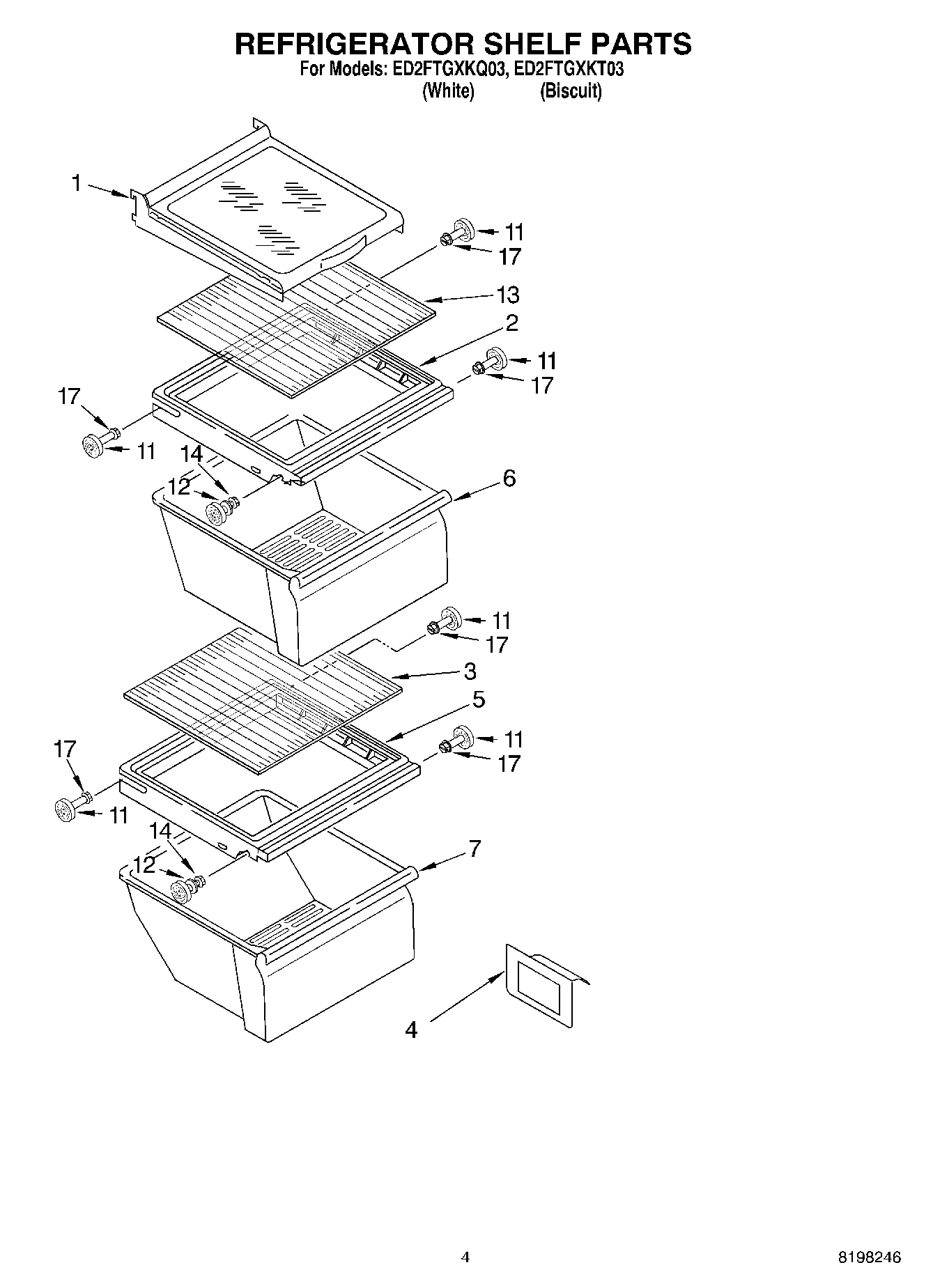 REFRIGERATOR SHELF PARTS
For Models: ED2FTGXKQ03, ED2FTGXKT03
(White) (Biscuit)

1
11
17
13
2
11
17
17
11
14
12
6
11
17
3
5
11
17
17
11
14
12
7
4

4

8198246