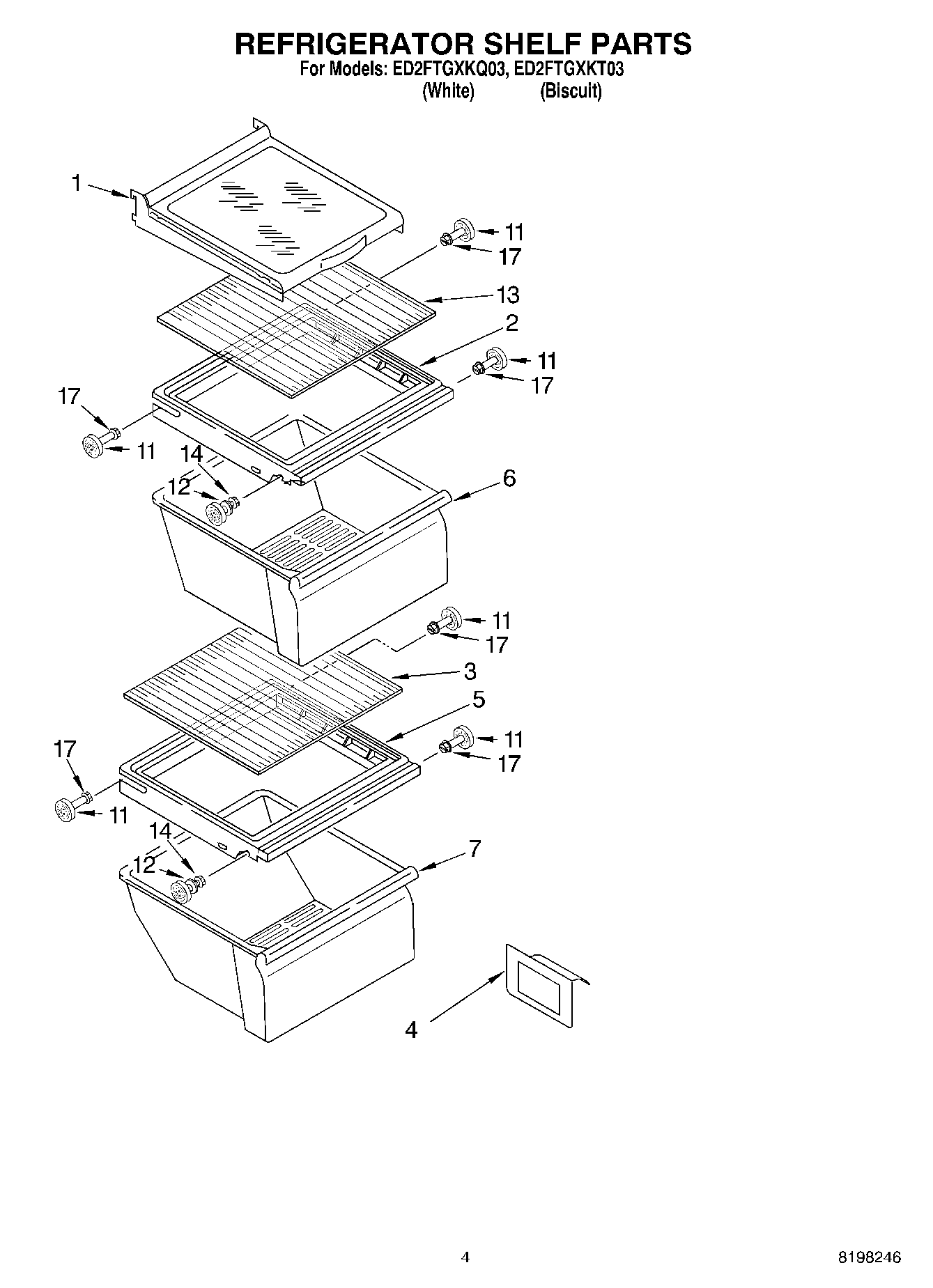 REFRIGERATOR SHELF PARTS
For Models: ED2FTGXKQ03, ED2FTGXKT03
(White) (Biscuit)

1
11
17
13
2
11
17
17
11
14
12
6
11
17
3
5
11
17
17
11
14
12
7
4

4

8198246