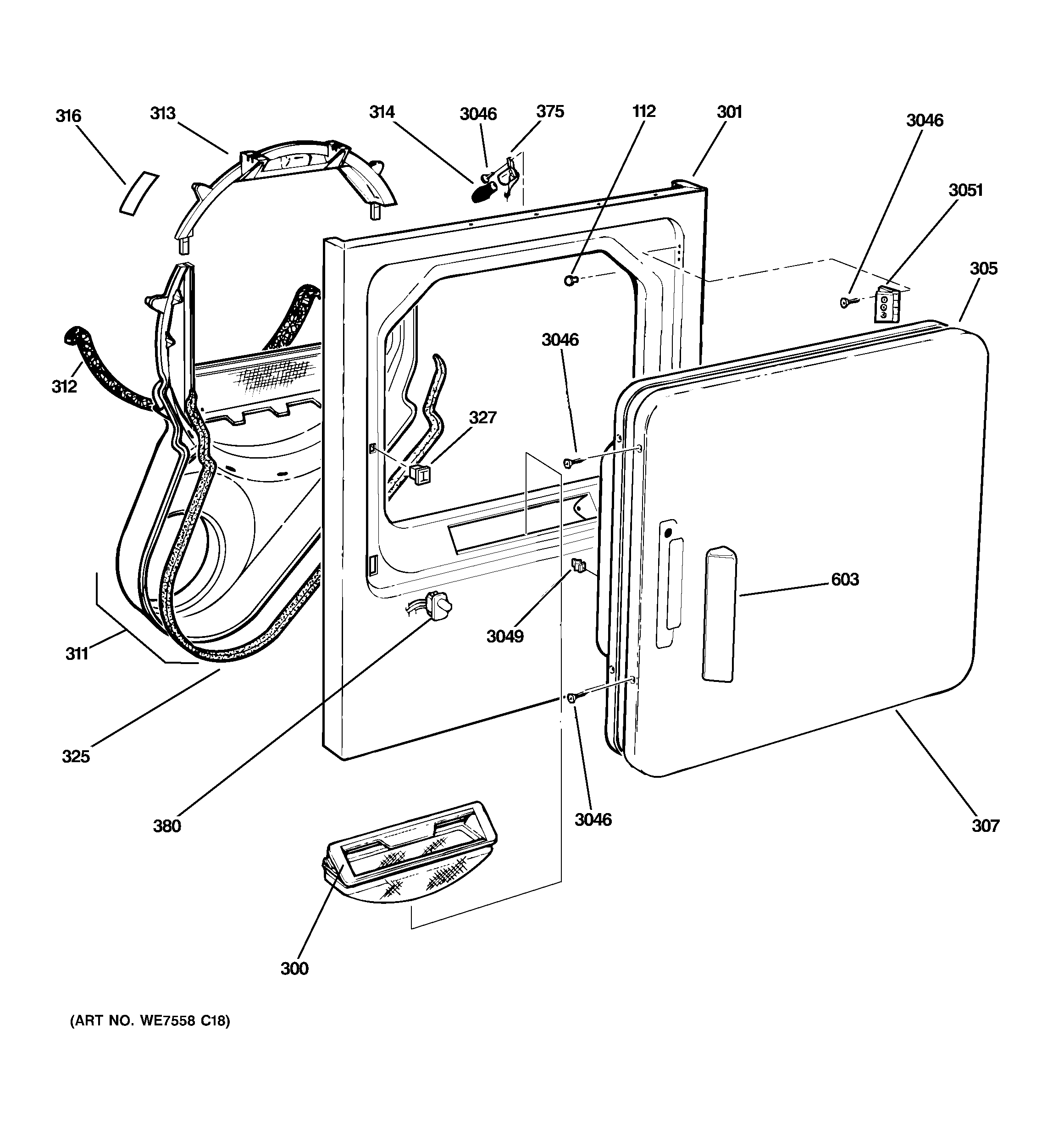 316
313
314
3046
375
112
301
3046
3051
305
312
3046
327
603
3049
311
325
380
3046
307
300
(ART NO. WE7558 C18)