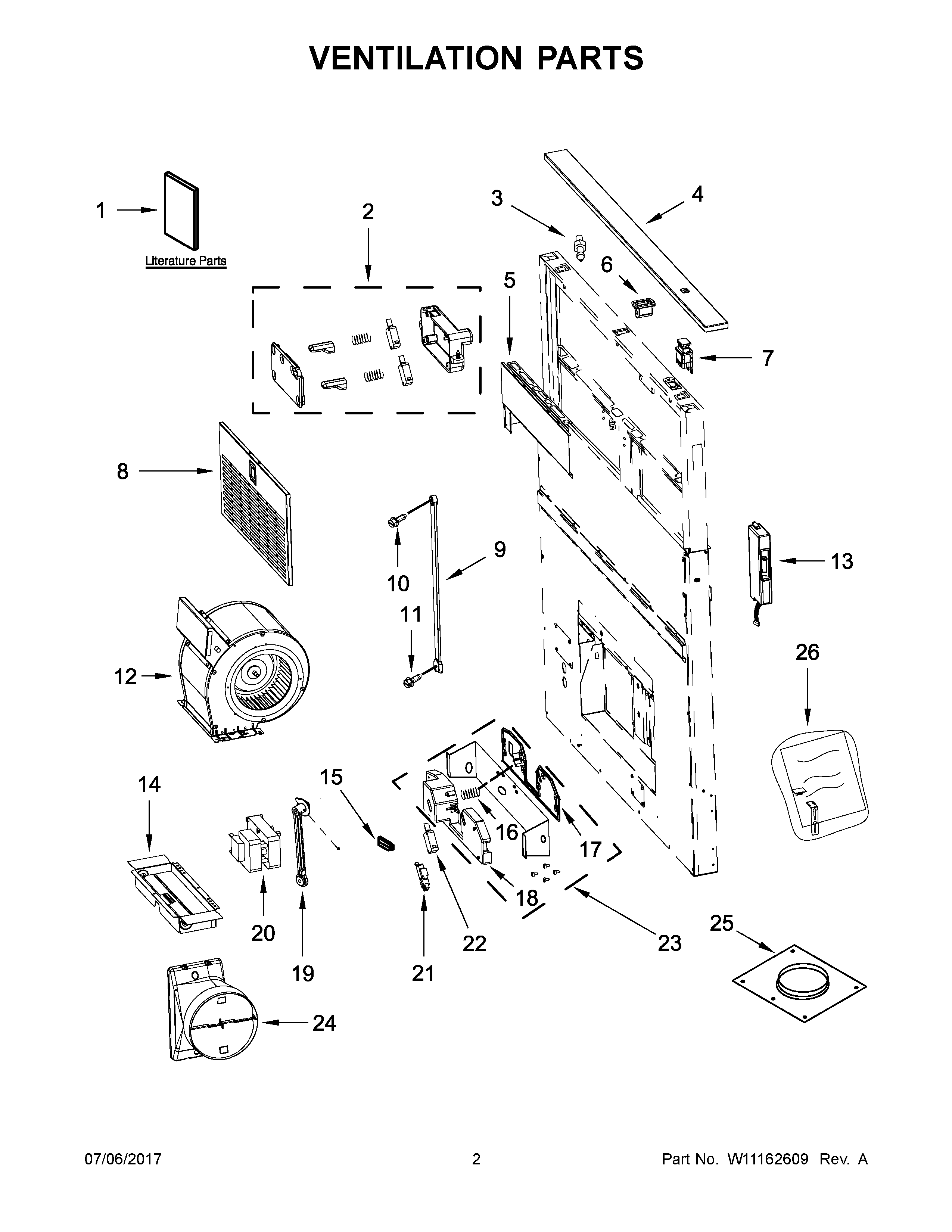 VENTILATION PARTS

1

Literature Parts

2

3

4

5

6

7

8

9

10

11

12

13

26

14

15

16

17

18

20

19

21

22

23

25

24

07/06/2017

2

Part No. W11162609 Rev. A