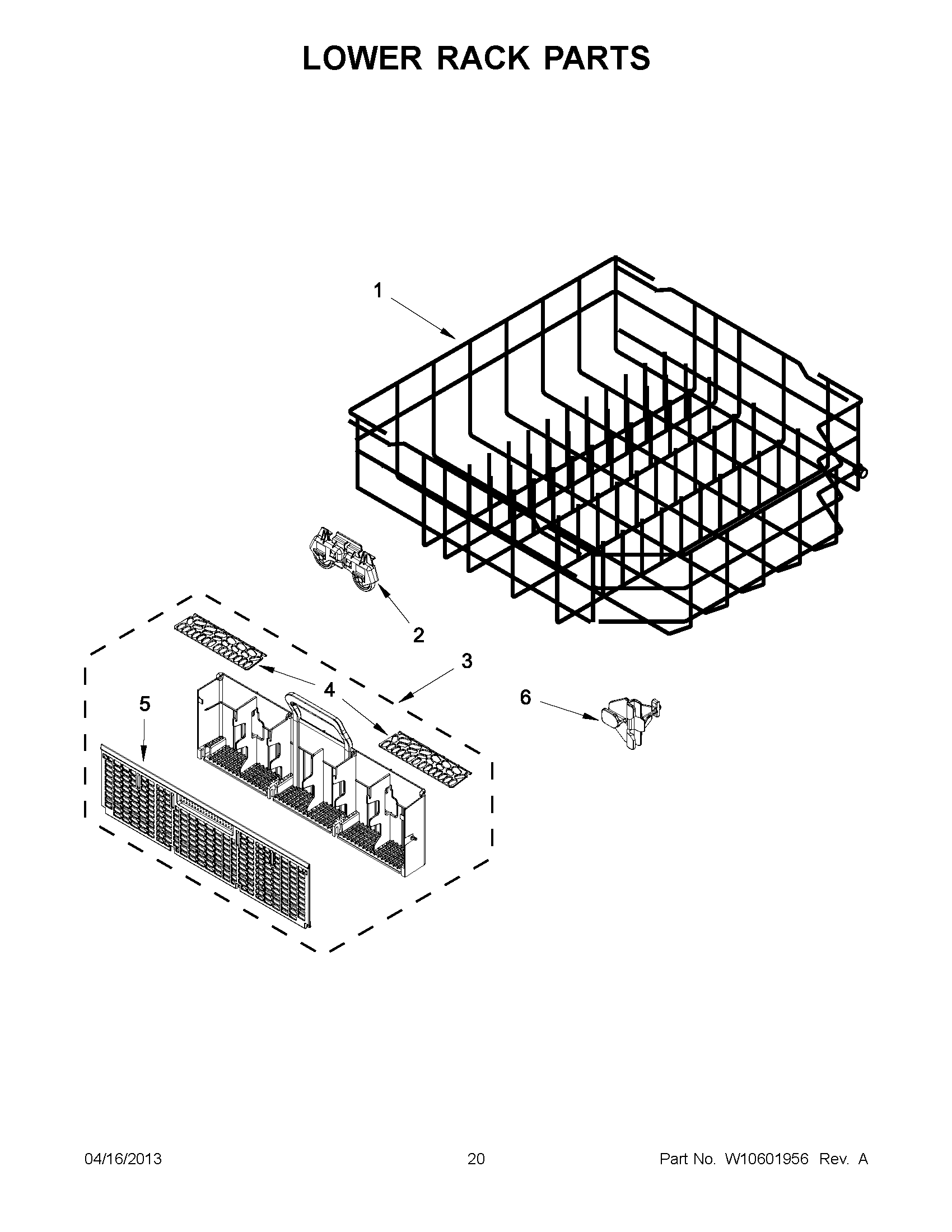 LOWER RACK PARTS

1

2

3

4

5

6

04/16/2013

20

Part No. W10601956 Rev. A