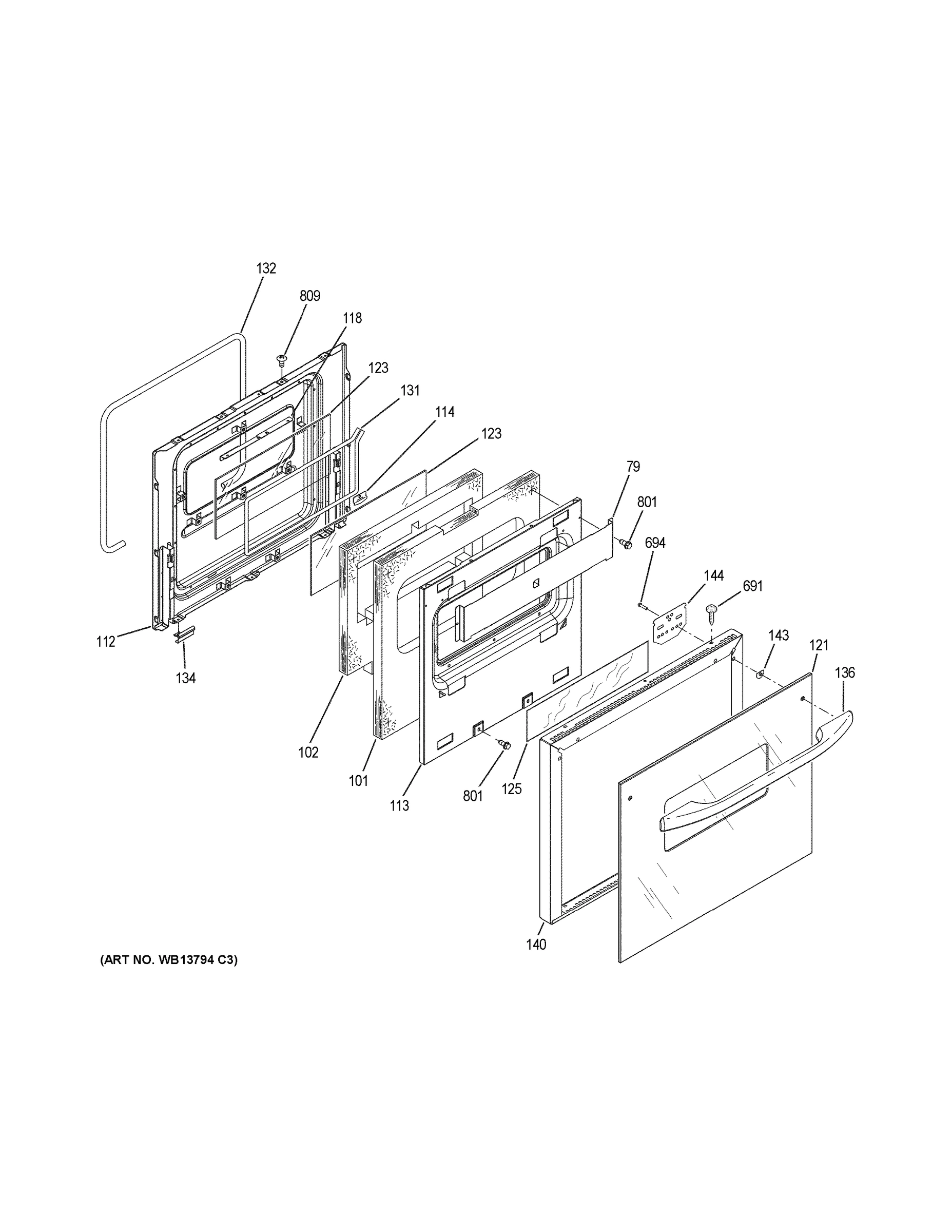 132
809
118
123
131
114
123
79
801
694
144
691
143
121
136
112
134
102
101
113
801
125
140

(ART NO. WB13794 C3)