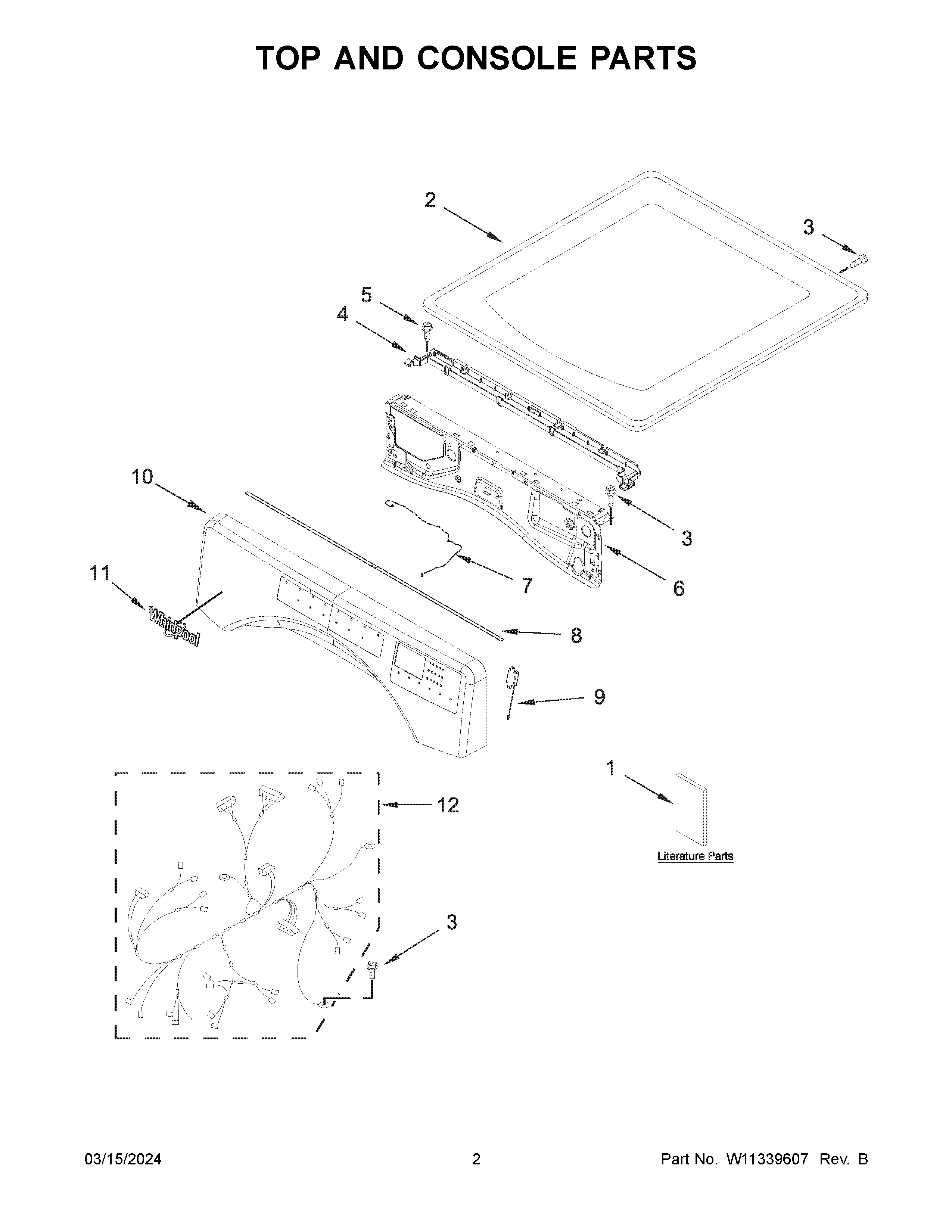 TOP AND CONSOLE PARTS

2

3

5

4

10

3

11

7

6

Whirlpool

8

9

1

12

Literature Parts

3

03/15/2024

2

Part No. W11339607 Rev. B