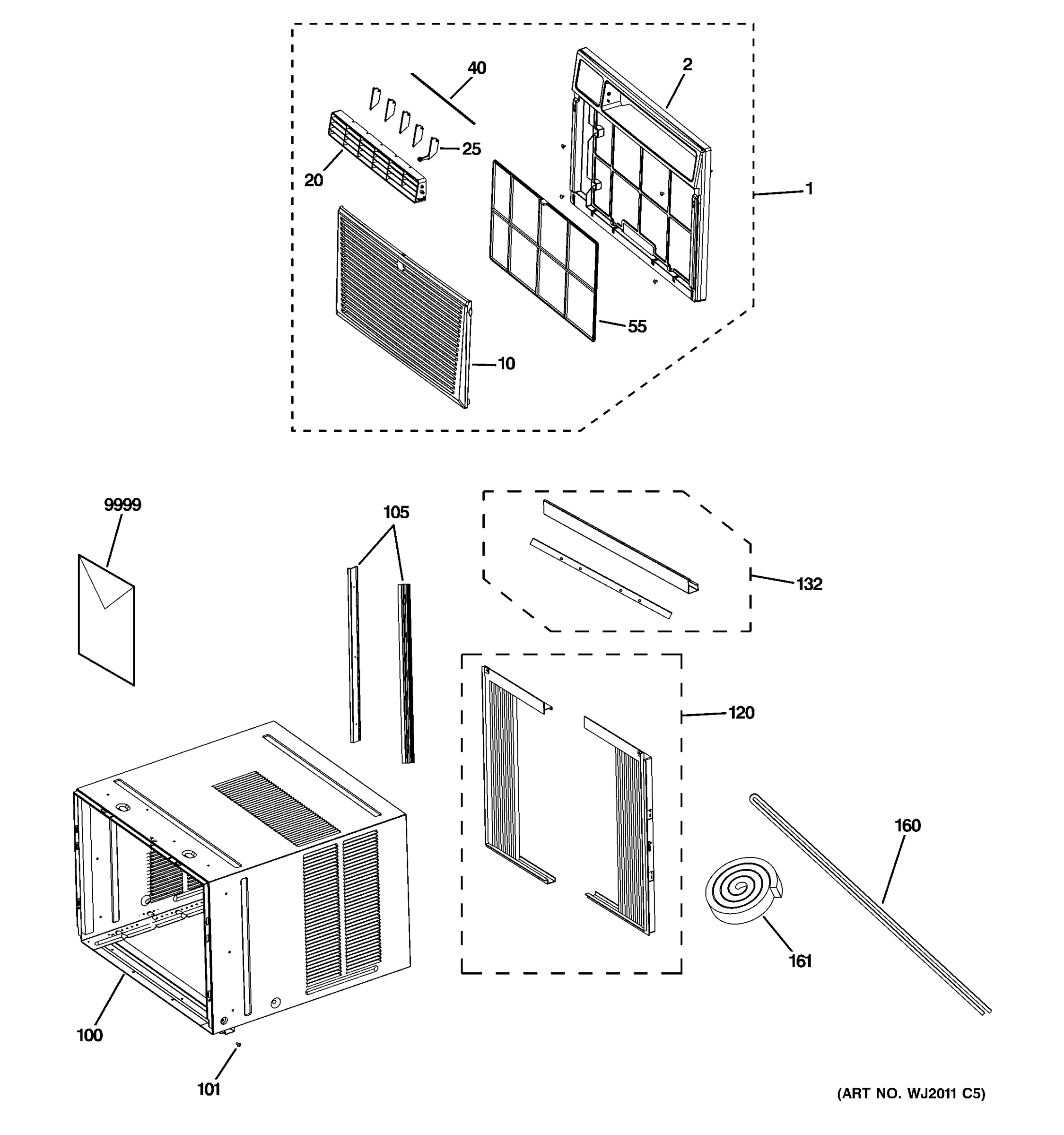 40
2
25
20
1
55
10
9999
105
132
120
160
161
100
101
(ART NO. WJ2011 C5)