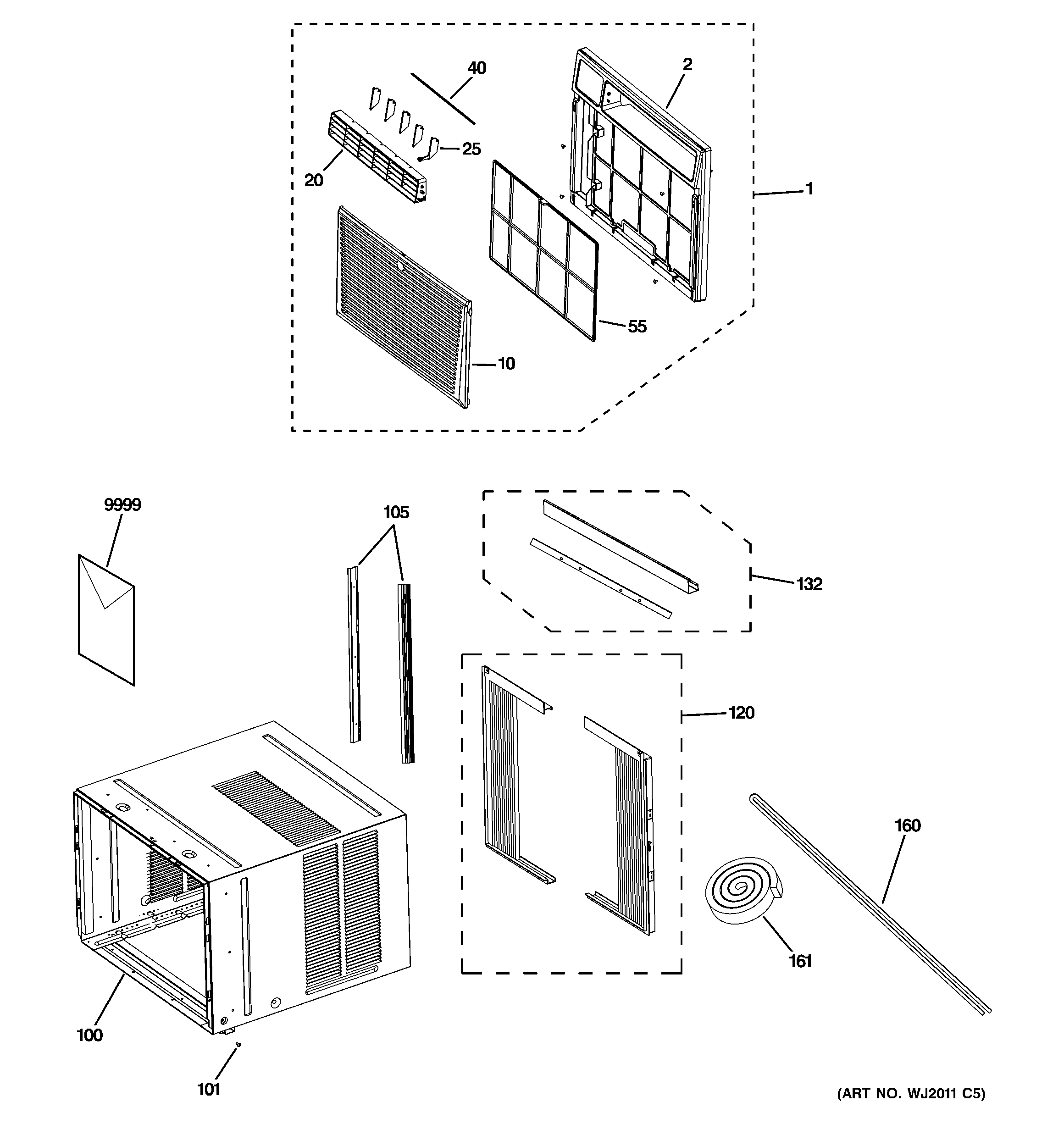 40
2
25
20
1
55
10
9999
105
132
120
160
161
100
101
(ART NO. WJ2011 C5)