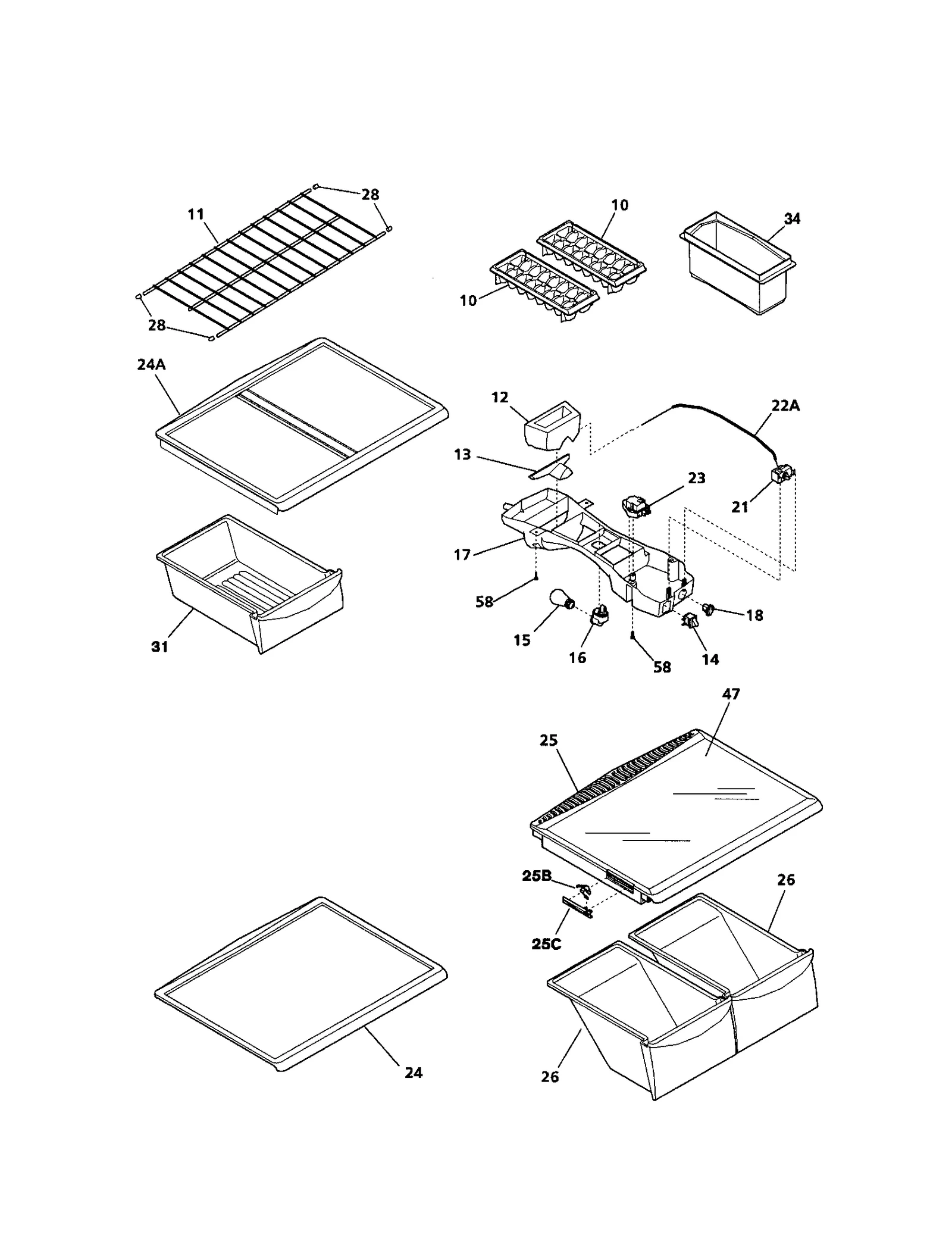 28
11
10
34
10
28
24A
12
22A
13
23
21
17
58
18
15
16
58
14
31
47
25
25B
26
25C
24
26