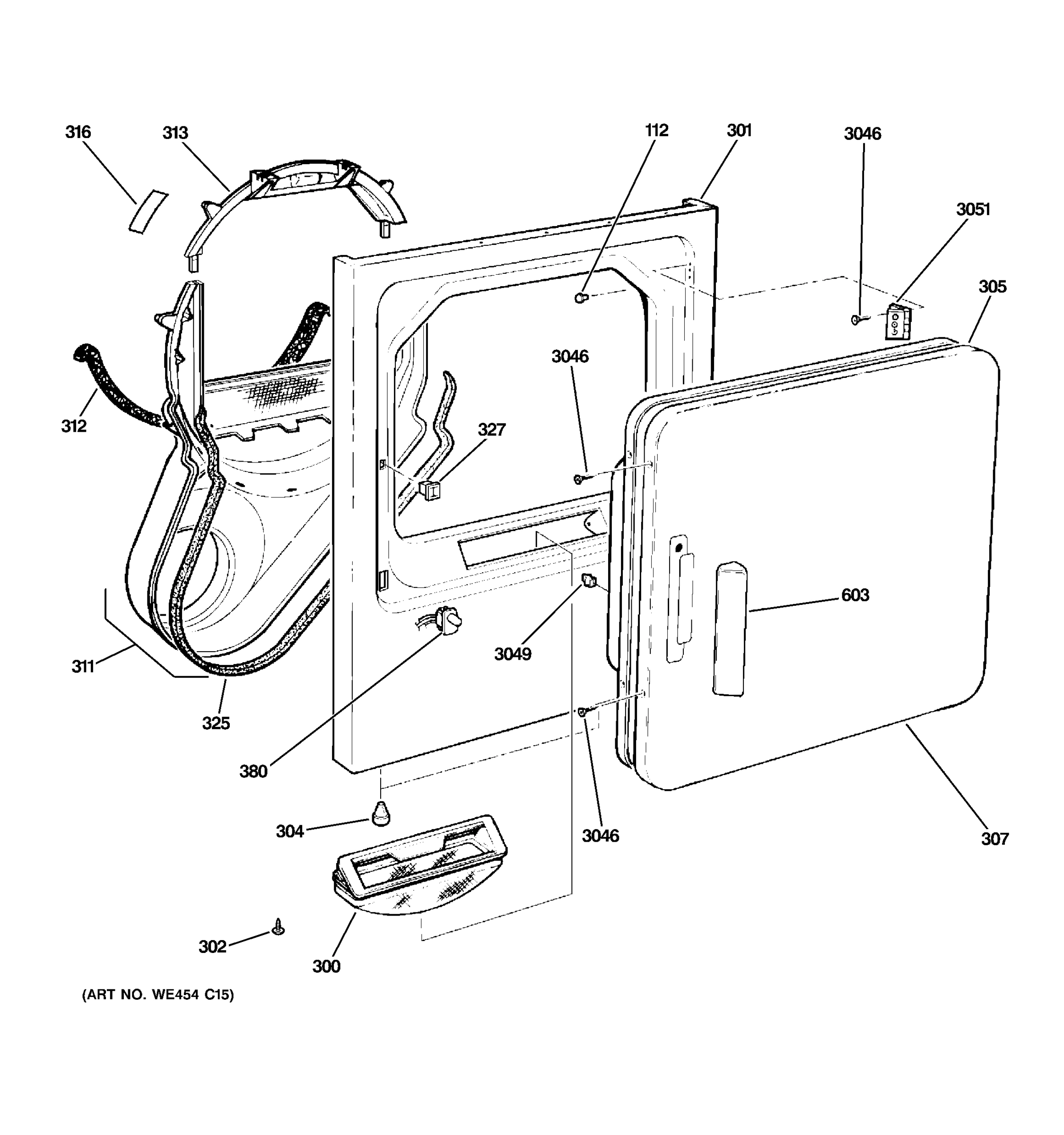 316
313
112
301
3046
3051
305
3046
312
327
603
3049
311
325
380
304
3046
307
302
300
(ART NO. WE454 C15)