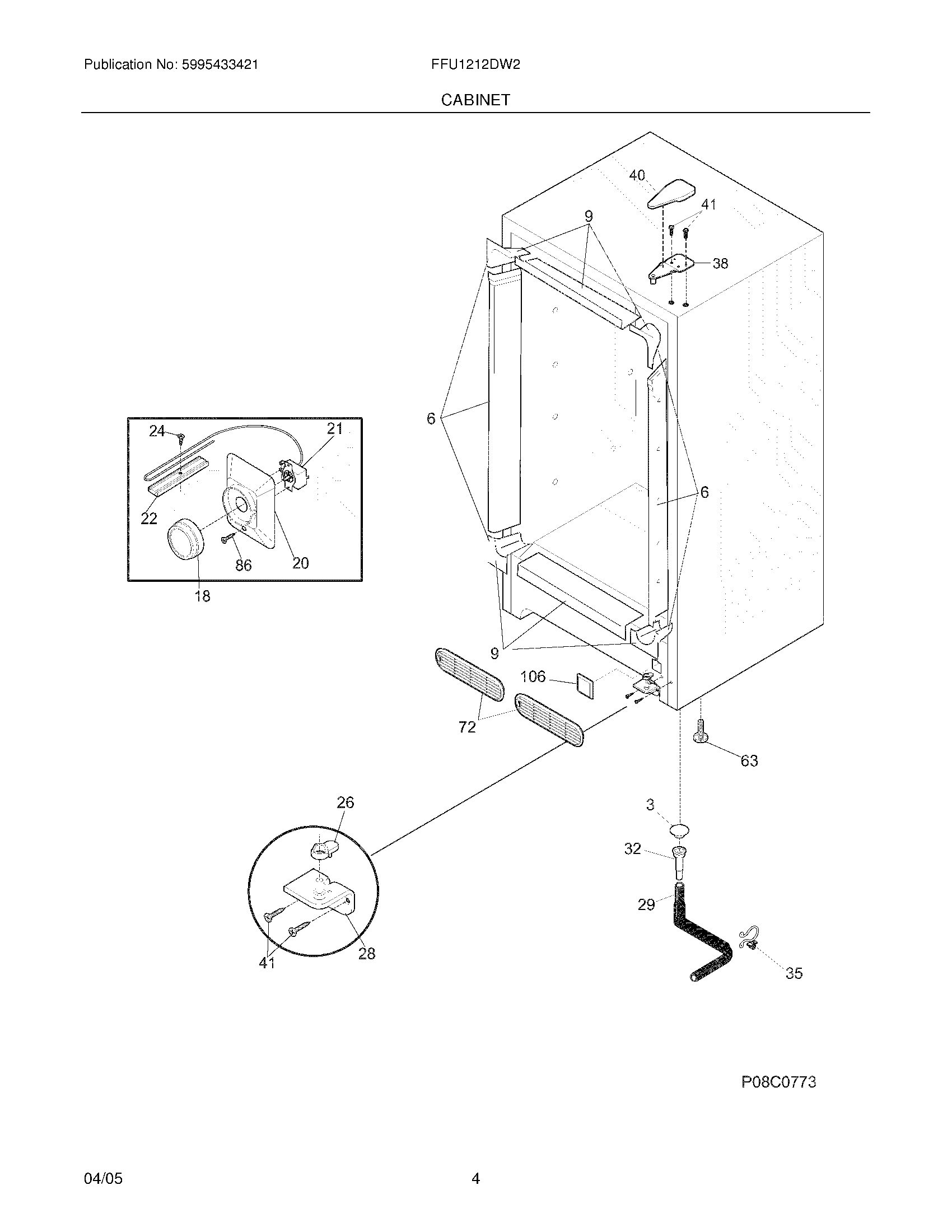 Publication No: 5995433421

FFU1212DW2

CABINET

40

41

9

38

6

24

21

22

86

20

18

6

9

106

72

63

26

3

32

29

41

28

35

P08C0773

04/05

4