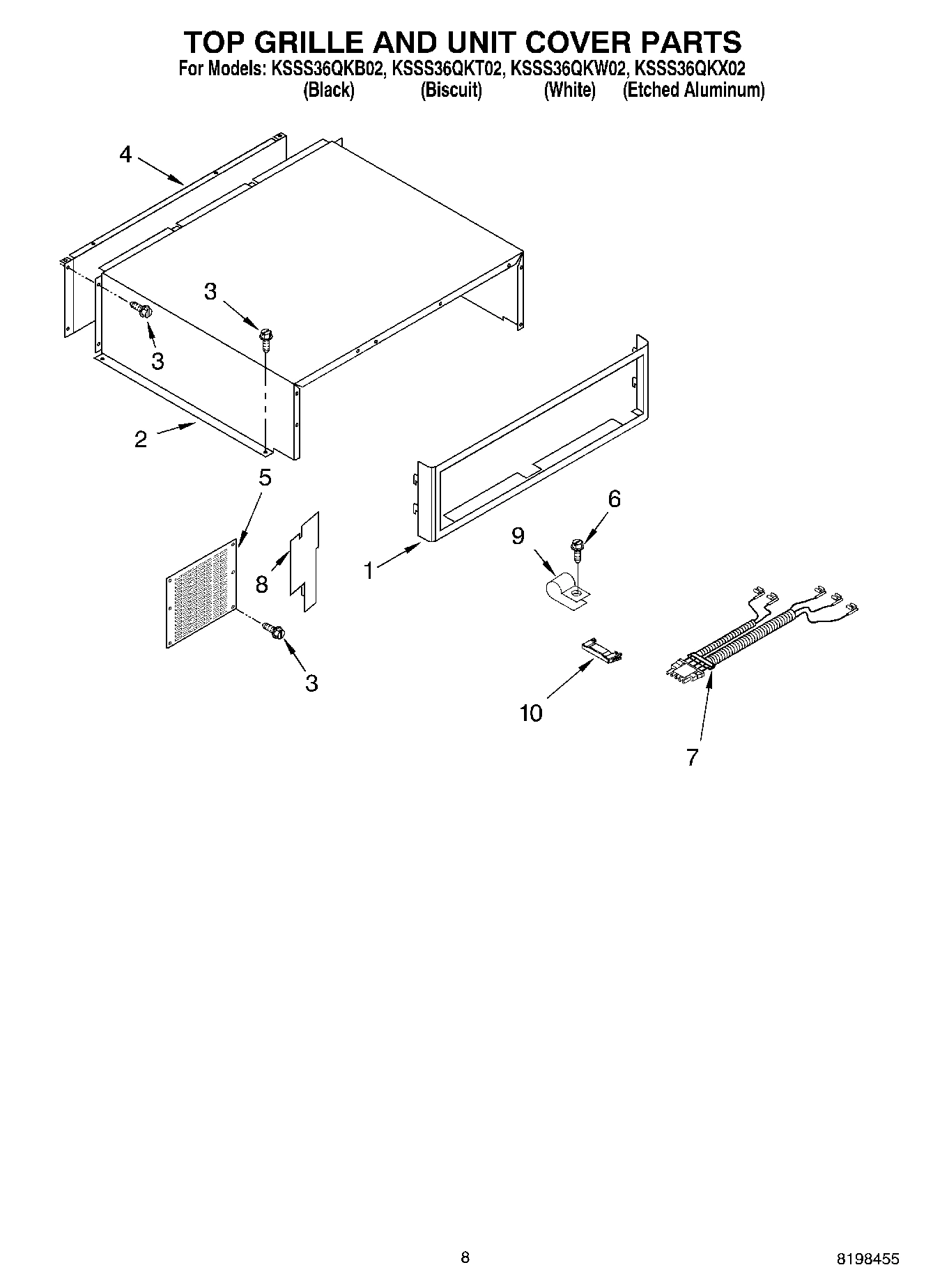 TOP GRILLE AND UNIT COVER PARTS

For Models: KSSS36QKB02, KSSS36QKT02, KSSS36QKW02, KSSS36QKX02
(Black) (Biscuit) (White) (Etched Aluminum)

4
3
3
2
5
8
3
1
9
6
10
7

8

8198455