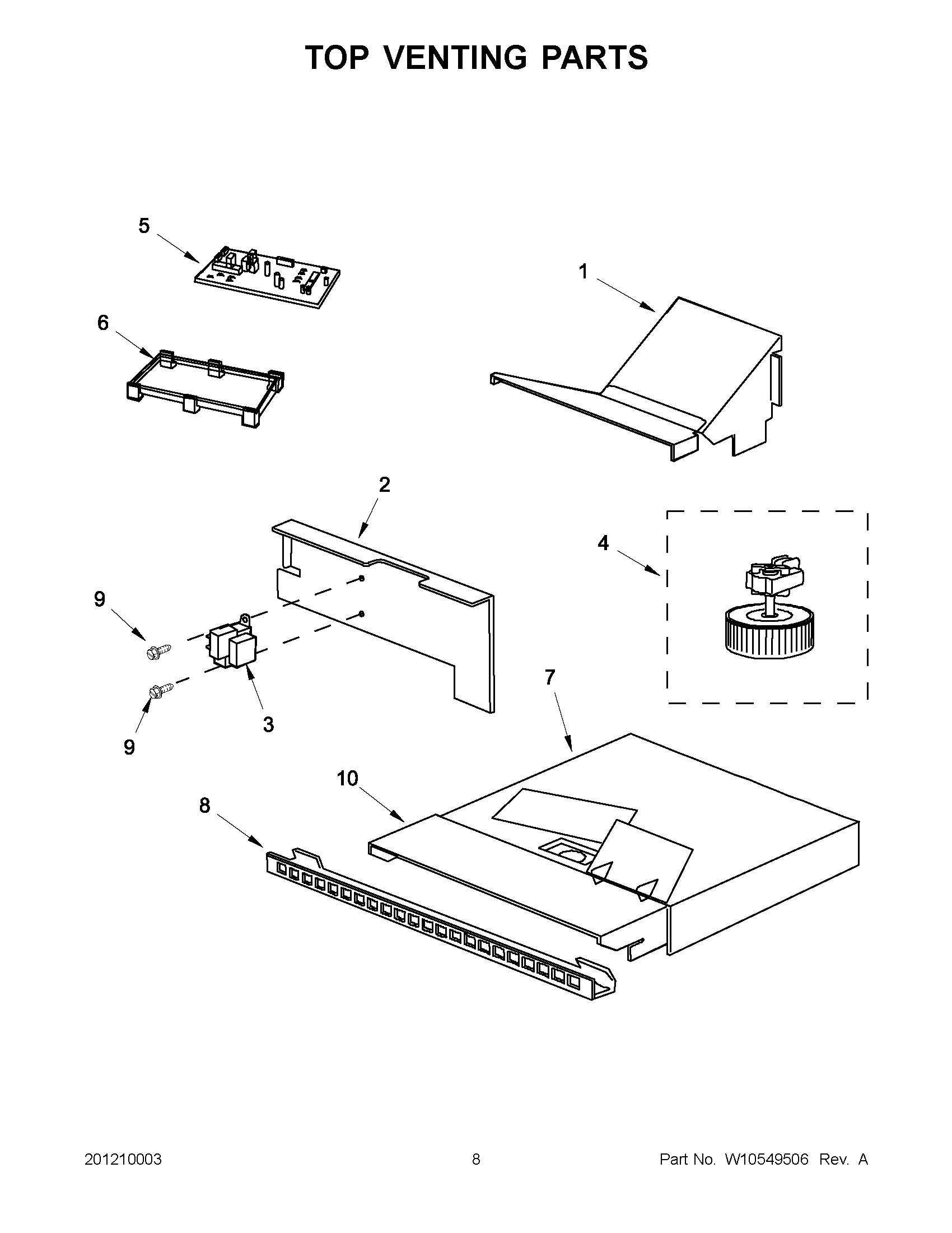 TOP VENTING PARTS

5

1

6

2

4

9

3

9

7

10

8

201210003

8

Part No. W10549506 Rev. A