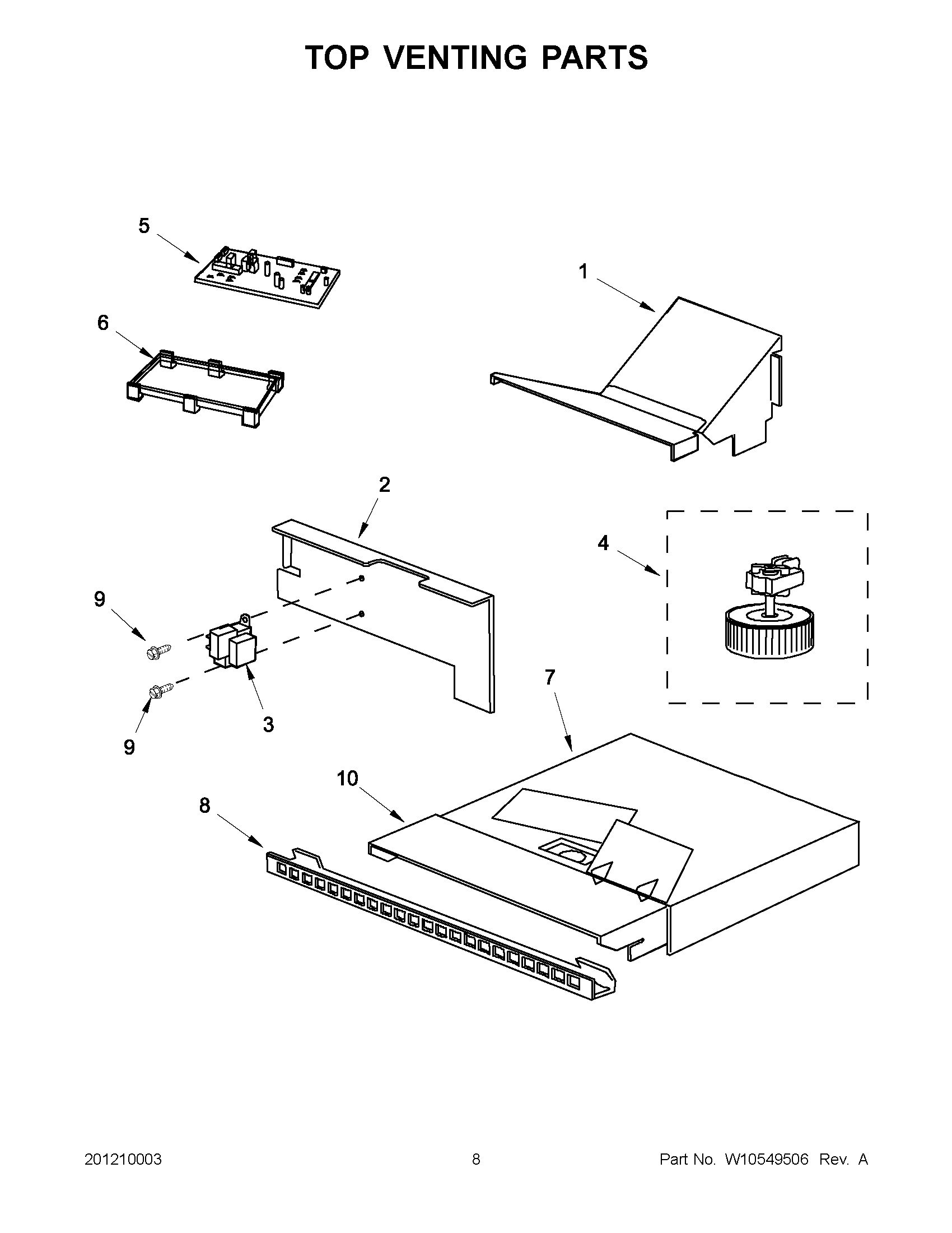 TOP VENTING PARTS

5

1

6

2

4

9

3

9

7

10

8

201210003

8

Part No. W10549506 Rev. A