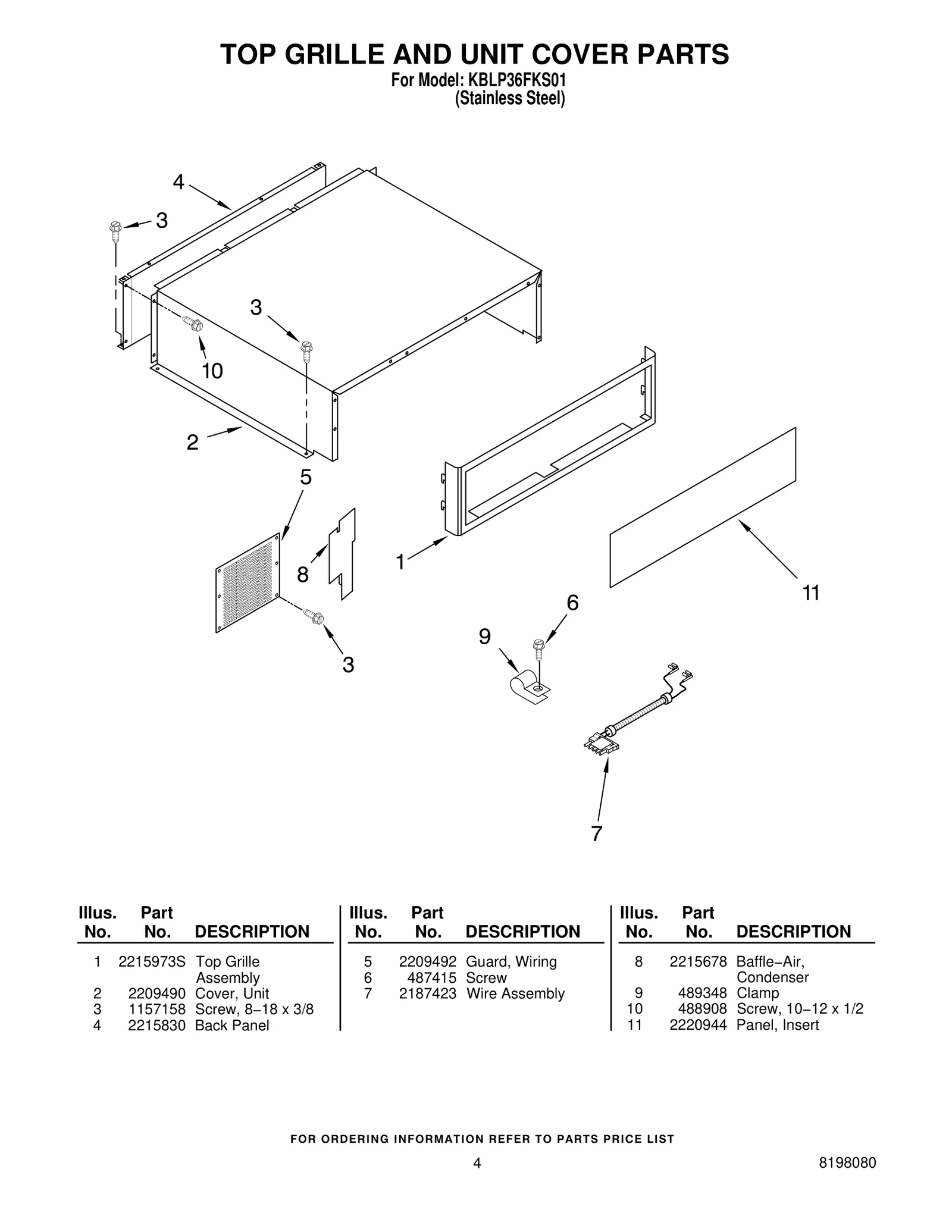 TOP GRILLE AND UNIT COVER PARTS
For Model: KBLP36FKS01
(Stainless Steel)

4
3
3
10
2
5
8
1
11
6
9
3
7

| Illus. No. | Part No. | DESCRIPTION |
|---|---|---|
| 1 | 2215973S | Top Grille Assembly |
| 2 | 2209490 | Cover, Unit |
| 3 | 1157158 | Screw, 8−18 x 3/8 |
| 4 | 2215830 | Back Panel |

| Illus. No. | Part No. | DESCRIPTION |
|---|---|---|
| 5 | 2209492 | Guard, Wiring |
| 6 | 487415 | Screw |
| 7 | 2187423 | Wire Assembly |

| Illus. No. | Part No. | DESCRIPTION |
|---|---|---|
| 8 | 2215678 | Baffle−Air, Condenser |
| 9 | 489348 | Clamp |
| 10 | 488908 | Screw, 10−12 x 1/2 |
| 11 | 2220944 | Panel, Insert |

FOR ORDERING INFORMATION REFER TO PARTS PRICE LIST

4

8198080