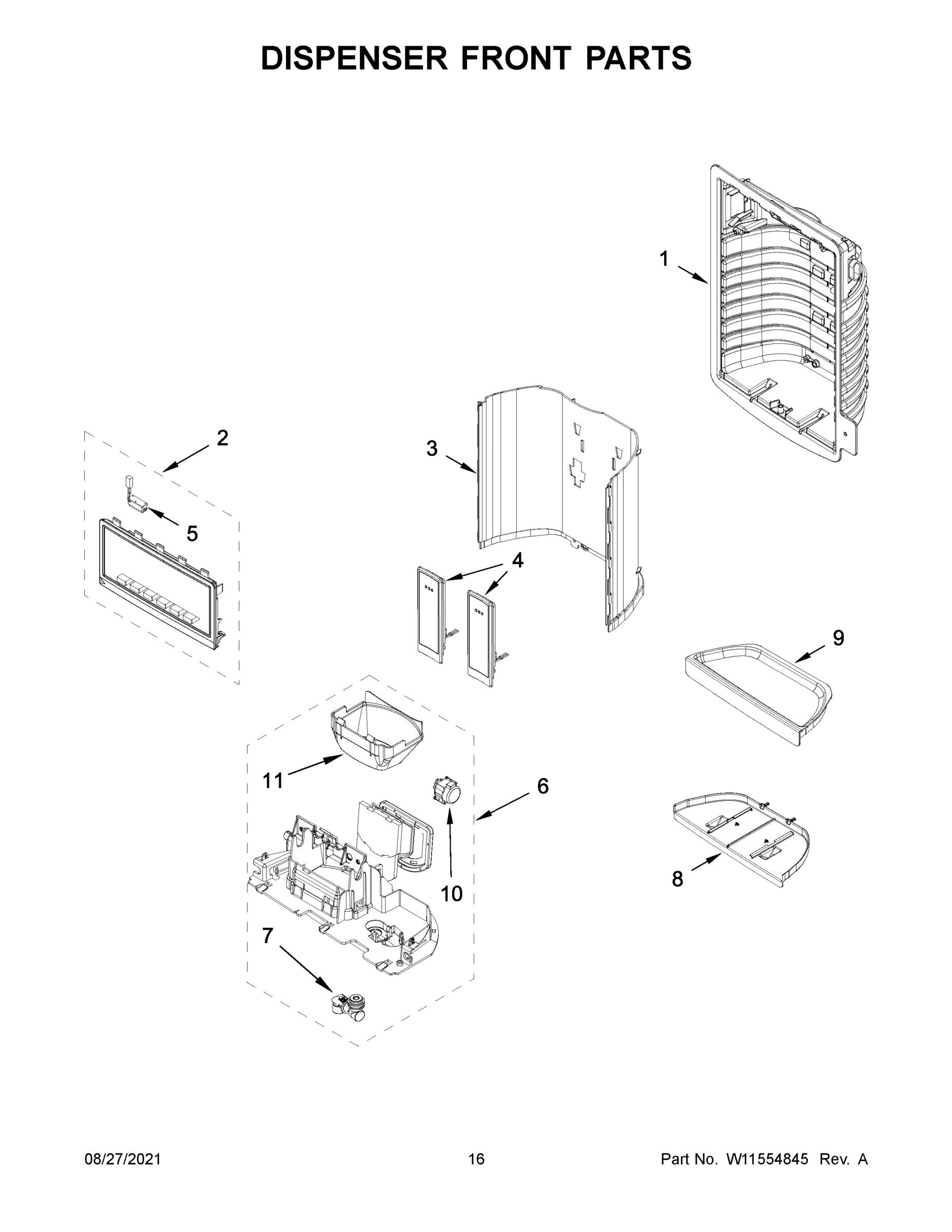 DISPENSER FRONT PARTS

1

2

3

5

4

9

11

6

10

8

7

08/27/2021

16

Part No. W11554845 Rev. A