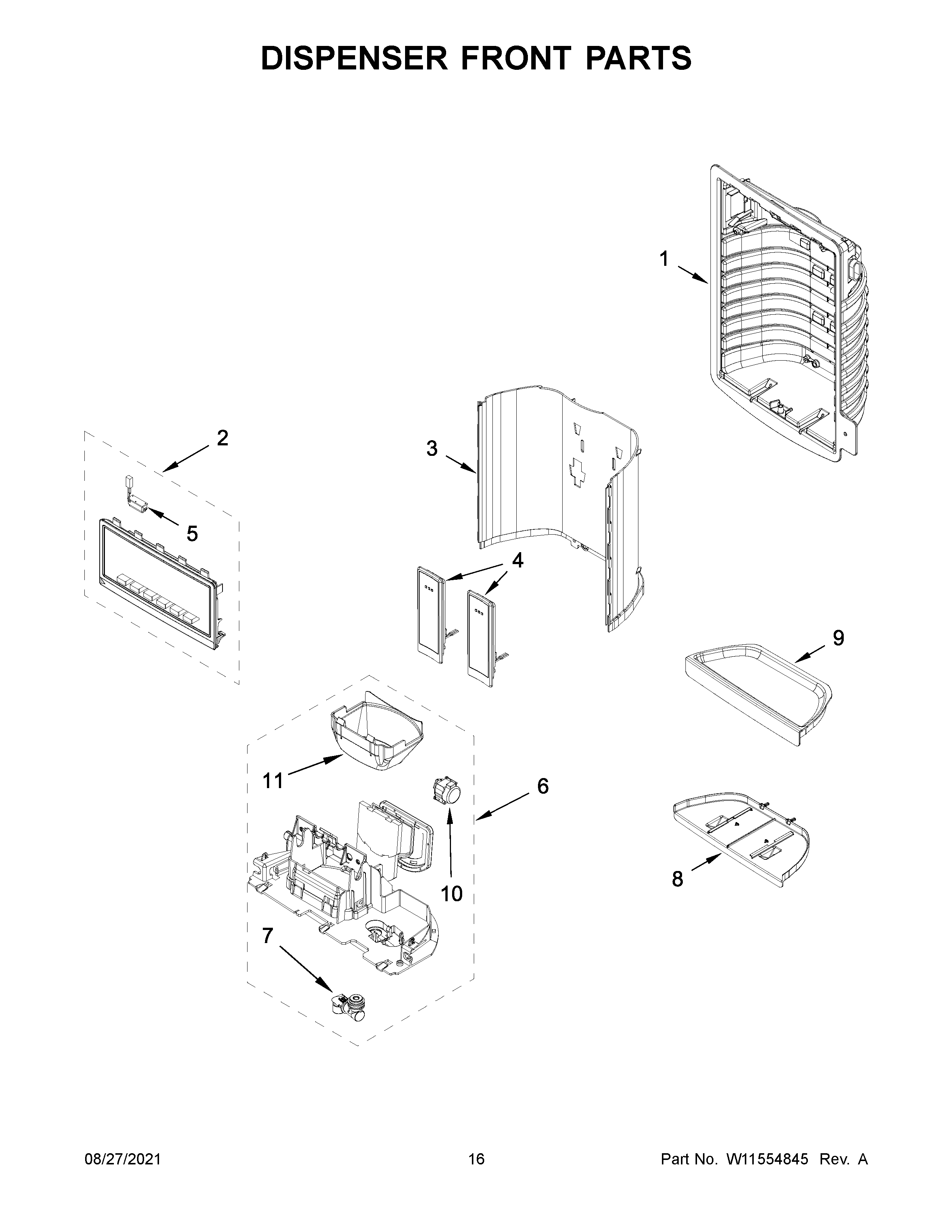 DISPENSER FRONT PARTS

1

2

3

5

4

9

11

6

10

8

7

08/27/2021

16

Part No. W11554845 Rev. A