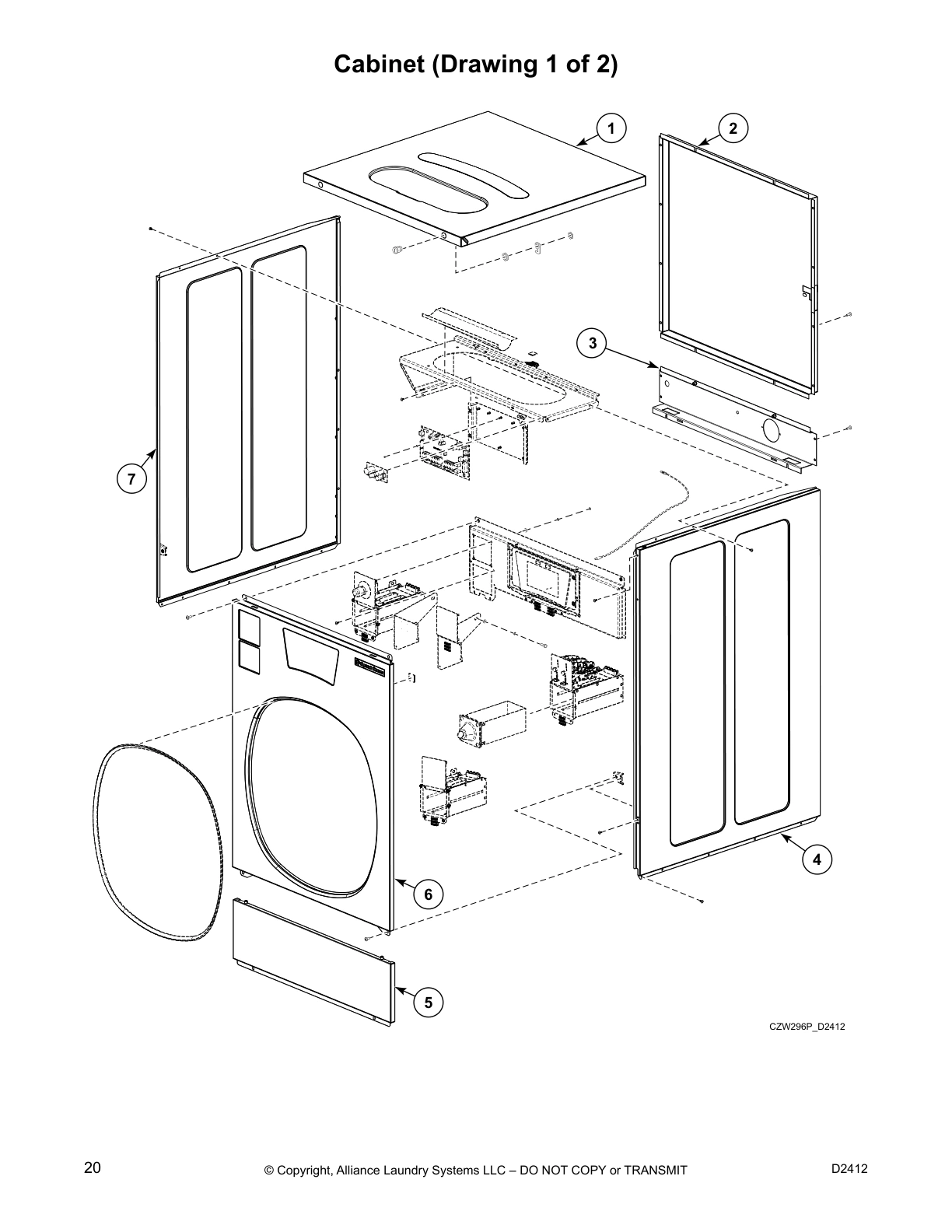 Cabinet (Drawing 1 of 2)

1

2

3

7

4

6

5

CZW296P_D2412

20

© Copyright, Alliance Laundry Systems LLC – DO NOT COPY or TRANSMIT

D2412