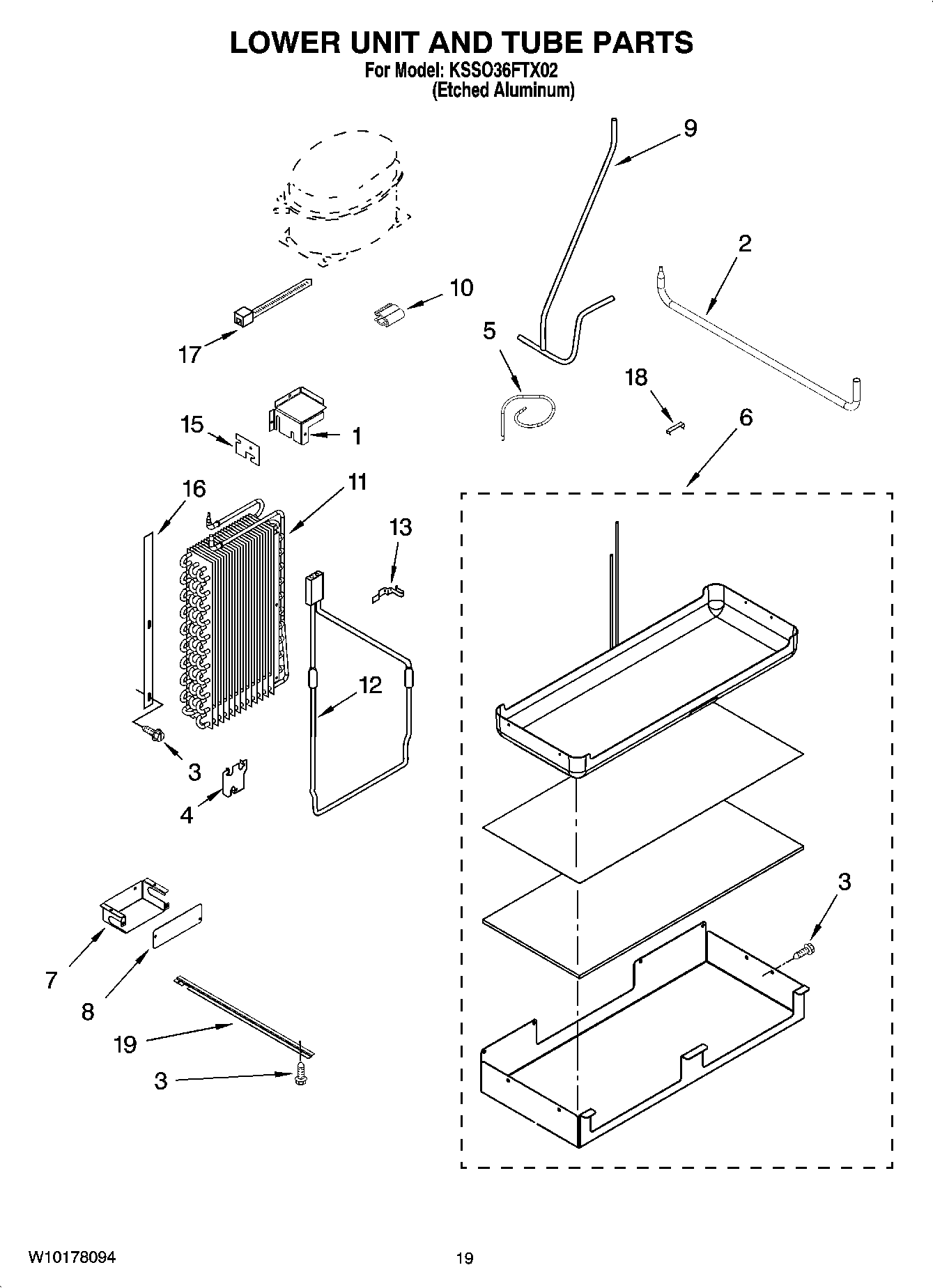 LOWER UNIT AND TUBE PARTS
For Model: KSSO36FTX02
(Etched Aluminum)

9
2
10
17
5
18
6
15
1
16
11
13
12
3
4
3
7
8
19
3

W10178094

19