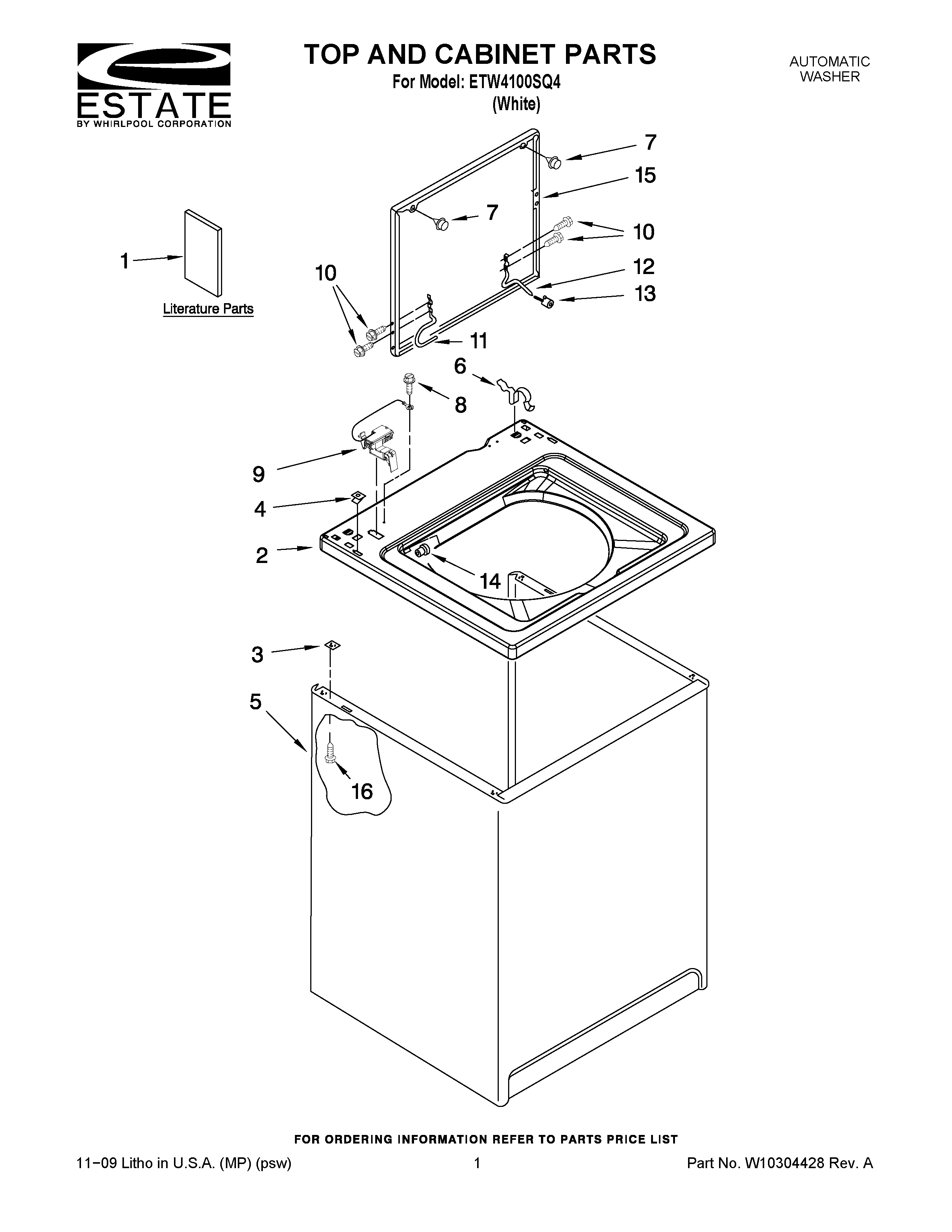 ESTATE
BY WHIRLPOOL CORPORATION

TOP AND CABINET PARTS
For Model: ETW4100SQ4
(White)

AUTOMATIC
WASHER

7
15
7
10
1
10
12
13
Literature Parts
11
6
8
9
4
2
14
3
5
16

FOR ORDERING INFORMATION REFER TO PARTS PRICE LIST

11−09 Litho in U.S.A. (MP) (psw)
1
Part No. W10304428 Rev. A