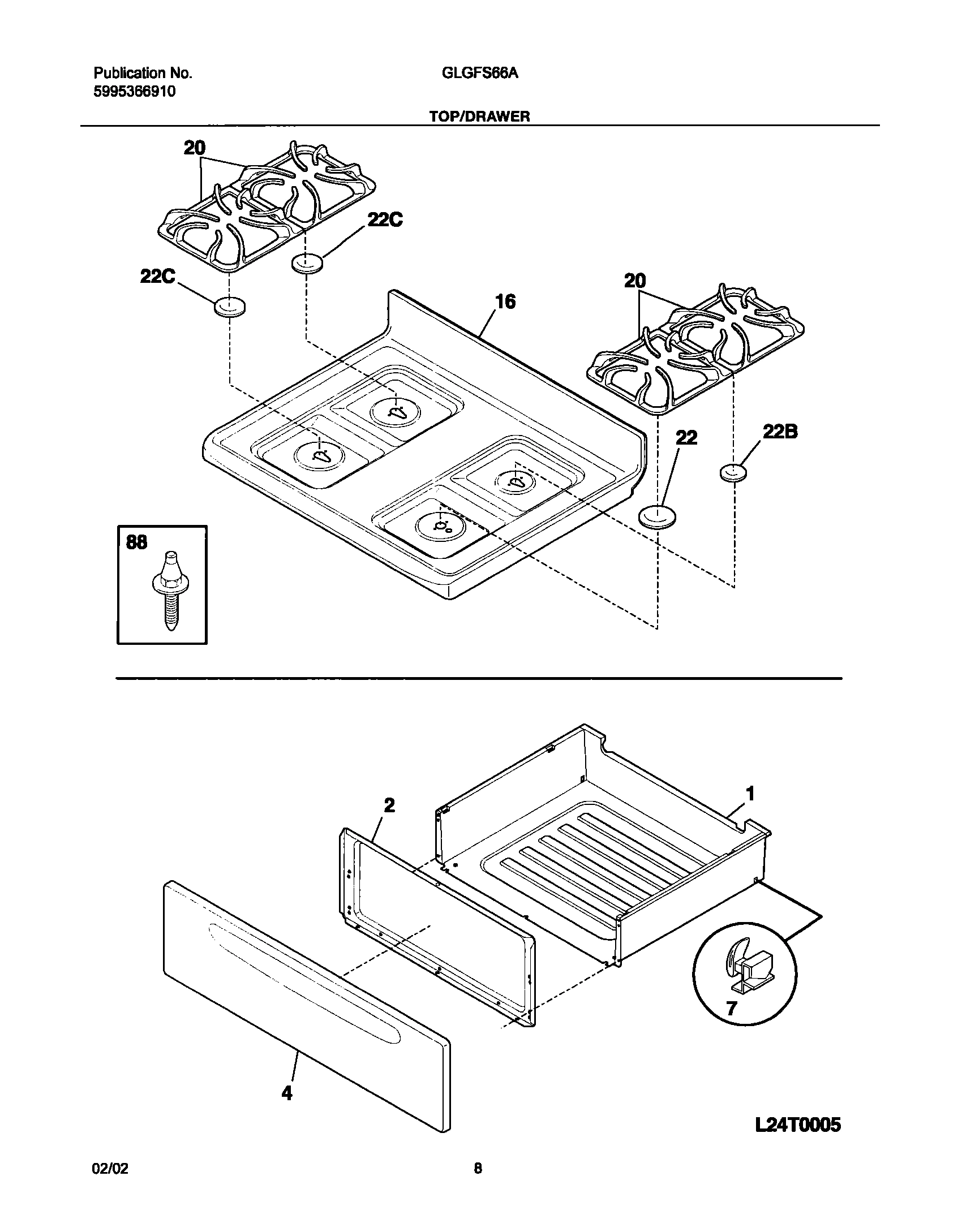 Publication No.
5995366910

GLGFS66A

TOP/DRAWER

20
22C
22C
16
20
22
22B
88

2
1
7
4

L24T0005

02/02

8